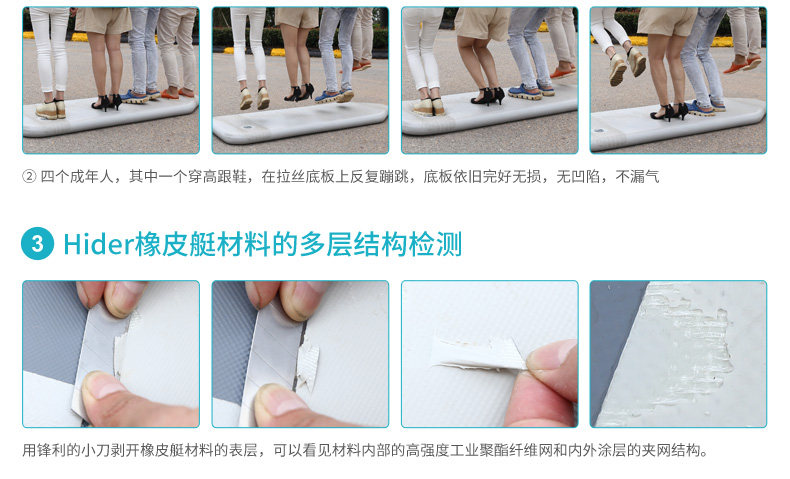 ② 四个成年人，其中一个穿高跟鞋，在拉丝底板上反复蹦跳，底板依旧完好无损，无凹陷，不漏气

3 Hider橡皮艇材料的多层结构检测

用锋利的小刀剥开橡皮艇材料的表层，可以看见材料内部的高强度工业聚酯纤维网和内外涂层的夹网结构。