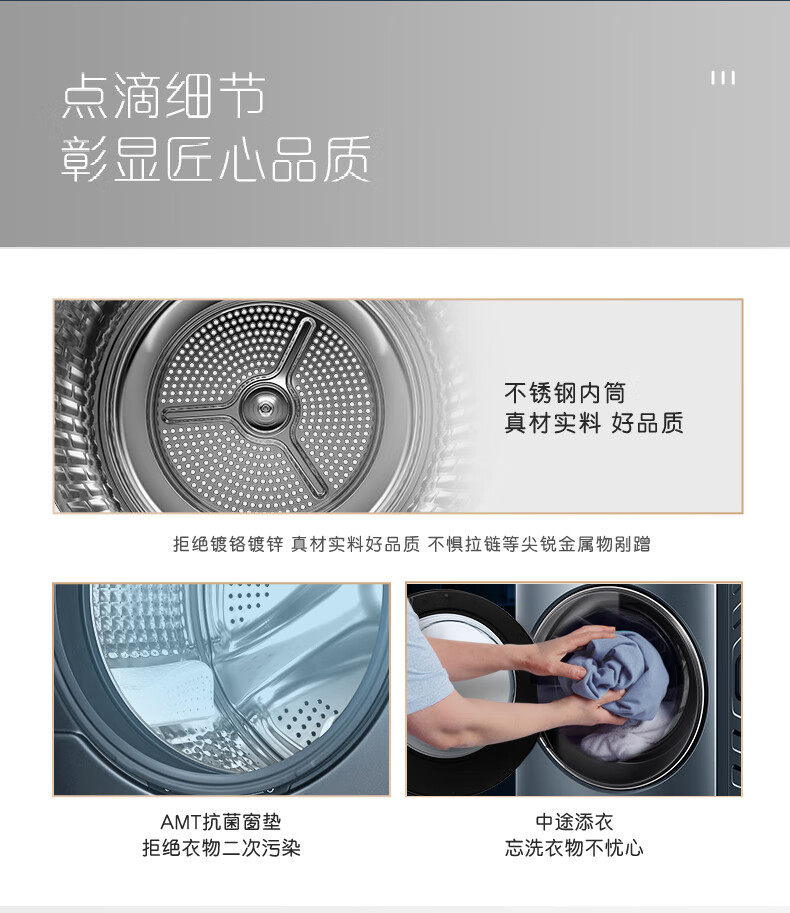 点滴细节
彰显匠心品质

不锈钢内筒
真材实料 好品质

拒绝镀铬镀锌 真材实料好品质 不惧拉链等尖锐金属物剐蹭

AMT抗菌窗垫
拒绝衣物二次污染

中途添衣
忘洗衣物不忧心