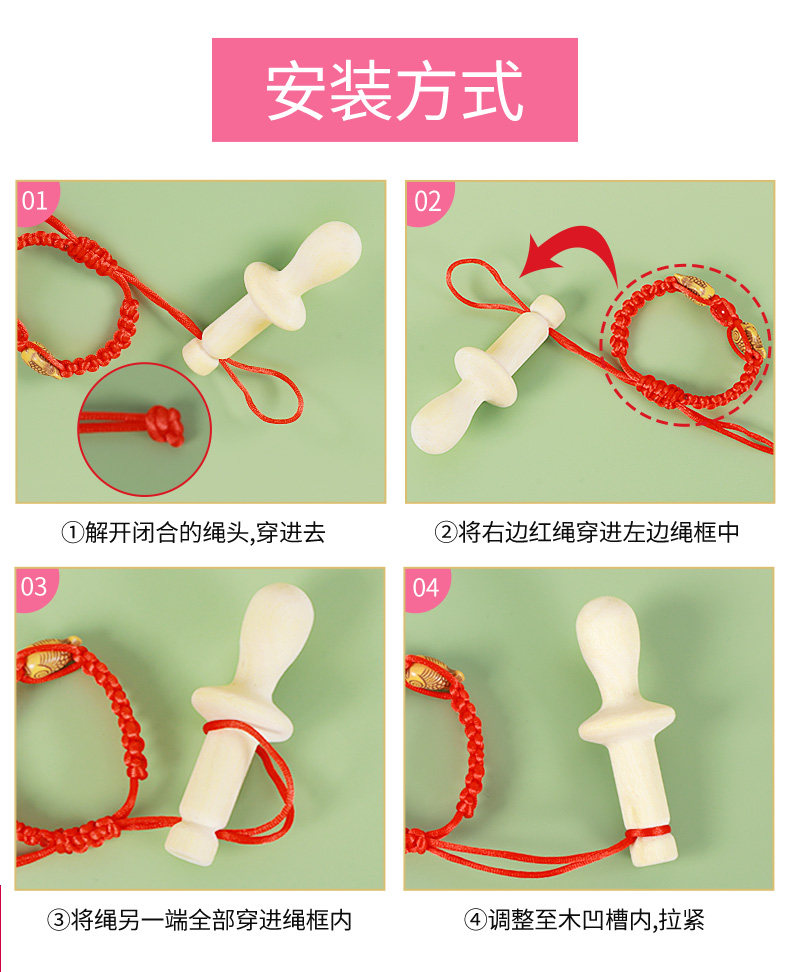 安装方式

01

①解开闭合的绳头,穿进去

02

②将右边红绳穿进左边绳框中

03

③将绳另一端全部穿进绳框内

04

④调整至木凹槽内,拉紧