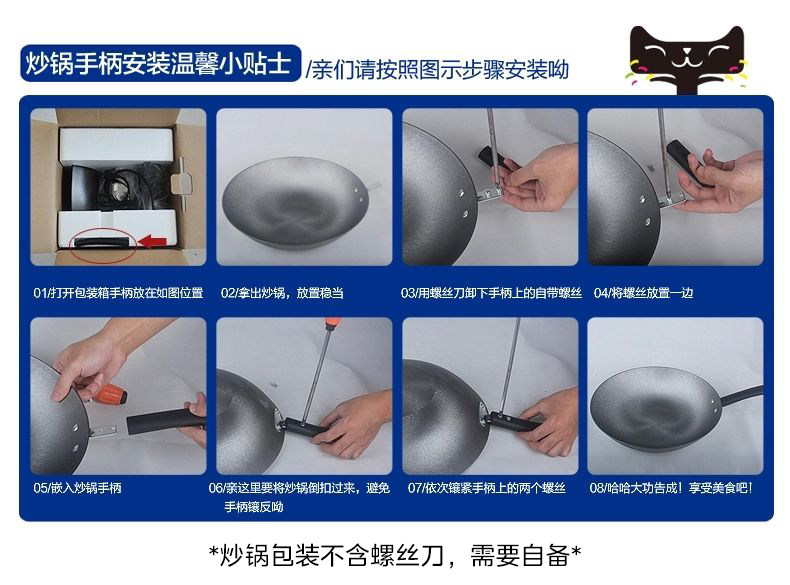 炒锅手柄安装温馨小贴士 /亲们请按照图示步骤安装呦

01/打开包装箱手柄放在如图位置

02/拿出炒锅，放置稳当

03/用螺丝刀卸下手柄上的自带螺丝

04/将螺丝放置一边

05/嵌入炒锅手柄

06/亲这里要将炒锅倒扣过来，避免手柄镶反呦

07/依次镶紧手柄上的两个螺丝

08/哈哈大功告成！享受美食吧！

*炒锅包装不含螺丝刀，需要自备*