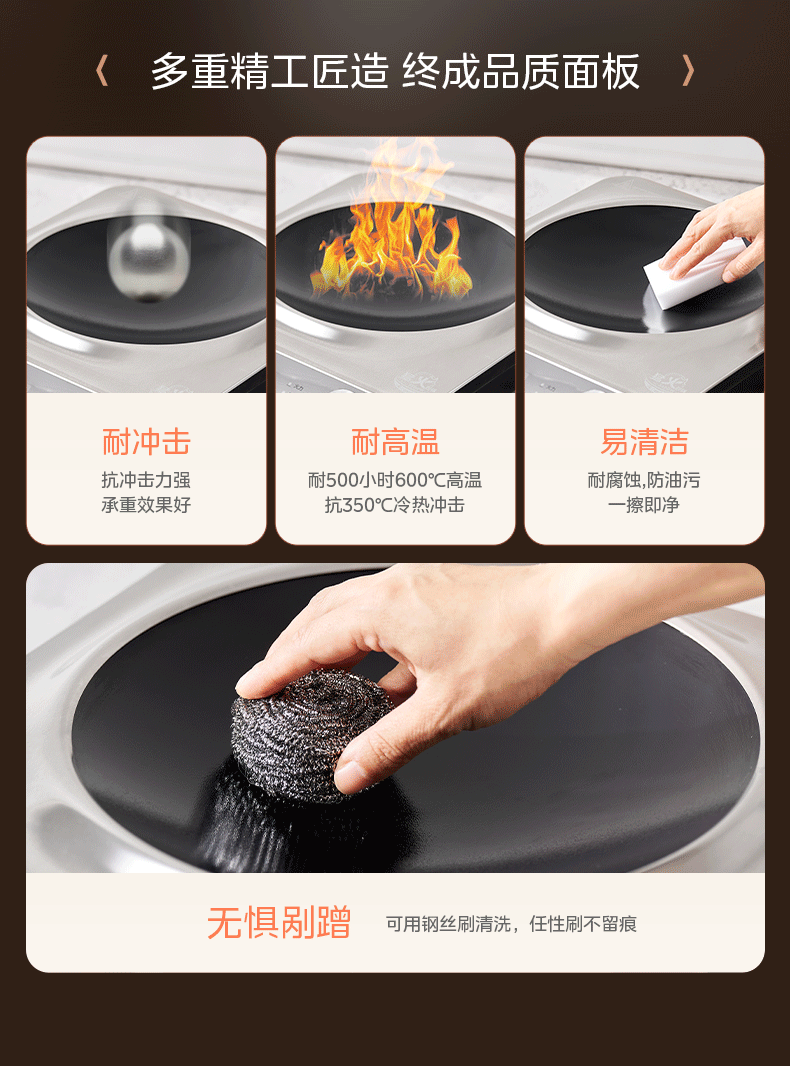 《 多重精工匠造 终成品质面板 》

耐冲击
抗冲击力强
承重效果好

耐高温
耐500小时600℃高温
抗350℃冷热冲击

易清洁
耐腐蚀,防油污
一擦即净

无惧剐蹭 可用钢丝刷清洗，任性刷不留痕