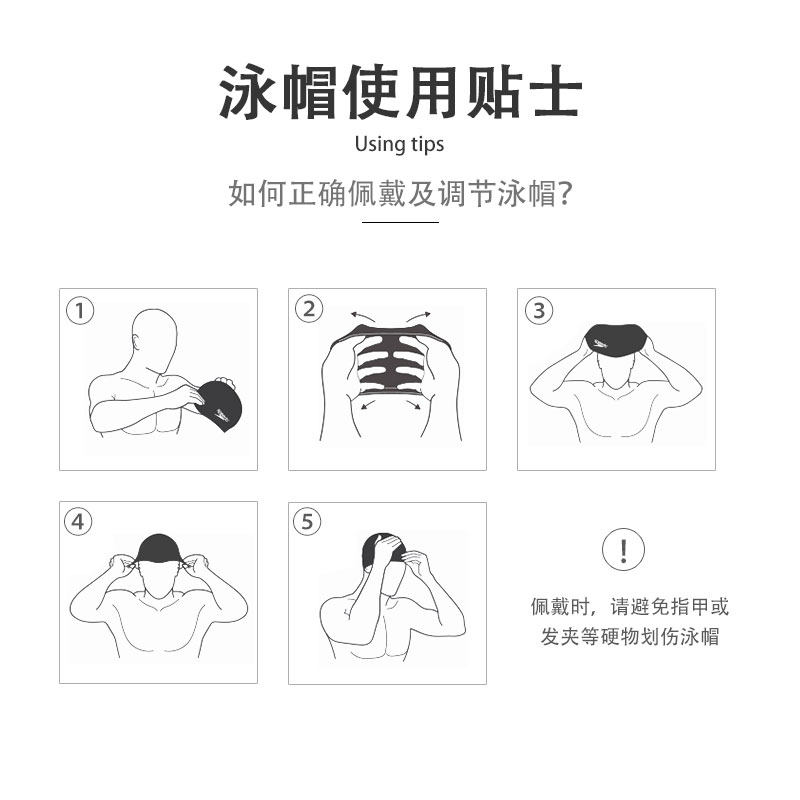 泳帽使用贴士

Using tips

如何正确佩戴及调节泳帽？

①

②

③

④

⑤

!

佩戴时，请避免指甲或发夹等硬物划伤泳帽