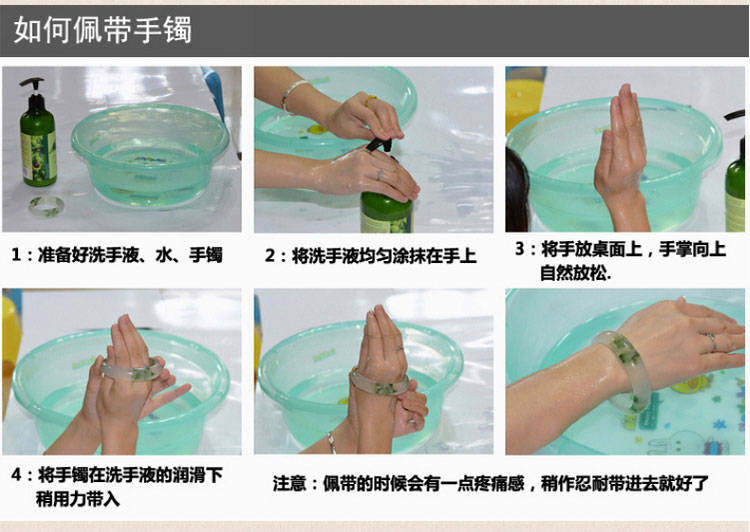 如何佩带手镯

1：准备好洗手液、水、手镯

2：将洗手液均匀涂抹在手上

3：将手放桌面上，手掌向上自然放松.

4：将手镯在洗手液的润滑下稍用力带入

注意：佩带的时候会有一点疼痛感，稍作忍耐带进去就好了