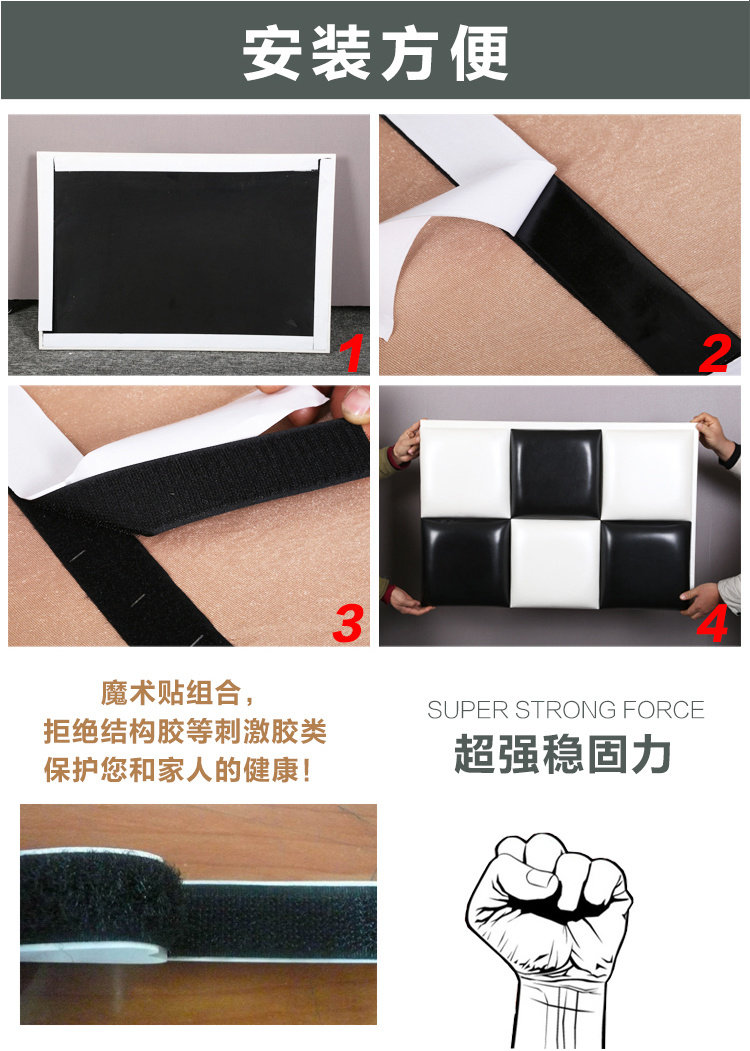 安装方便

1

2

3

4

魔术贴组合，
拒绝结构胶等刺激胶类
保护您和家人的健康！

SUPER STRONG FORCE
超强稳固力