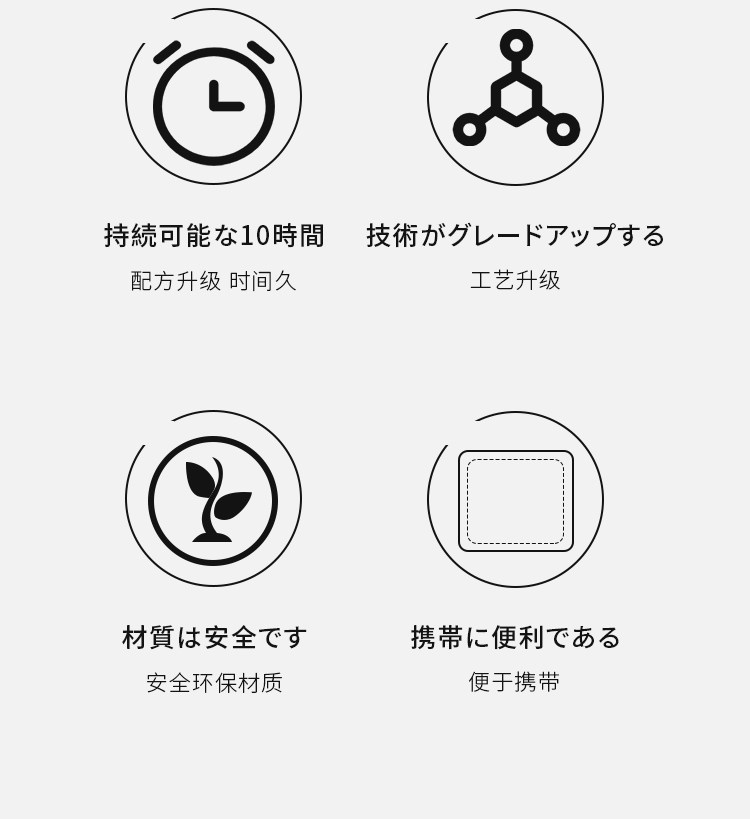 持続可能な10時間
配方升级 时间久

技術がグレードアップする
工艺升级

材質は安全です
安全环保材质

携帯に便利である
便于携带