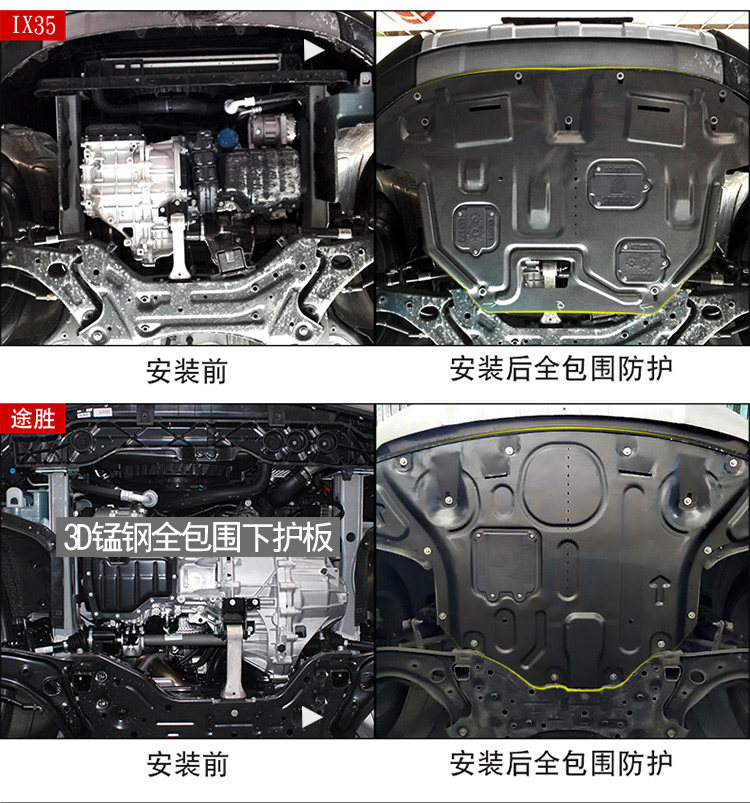 IX35

安装前

安装后全包围防护

途胜

3D锰钢全包围下护板

安装前

安装后全包围防护