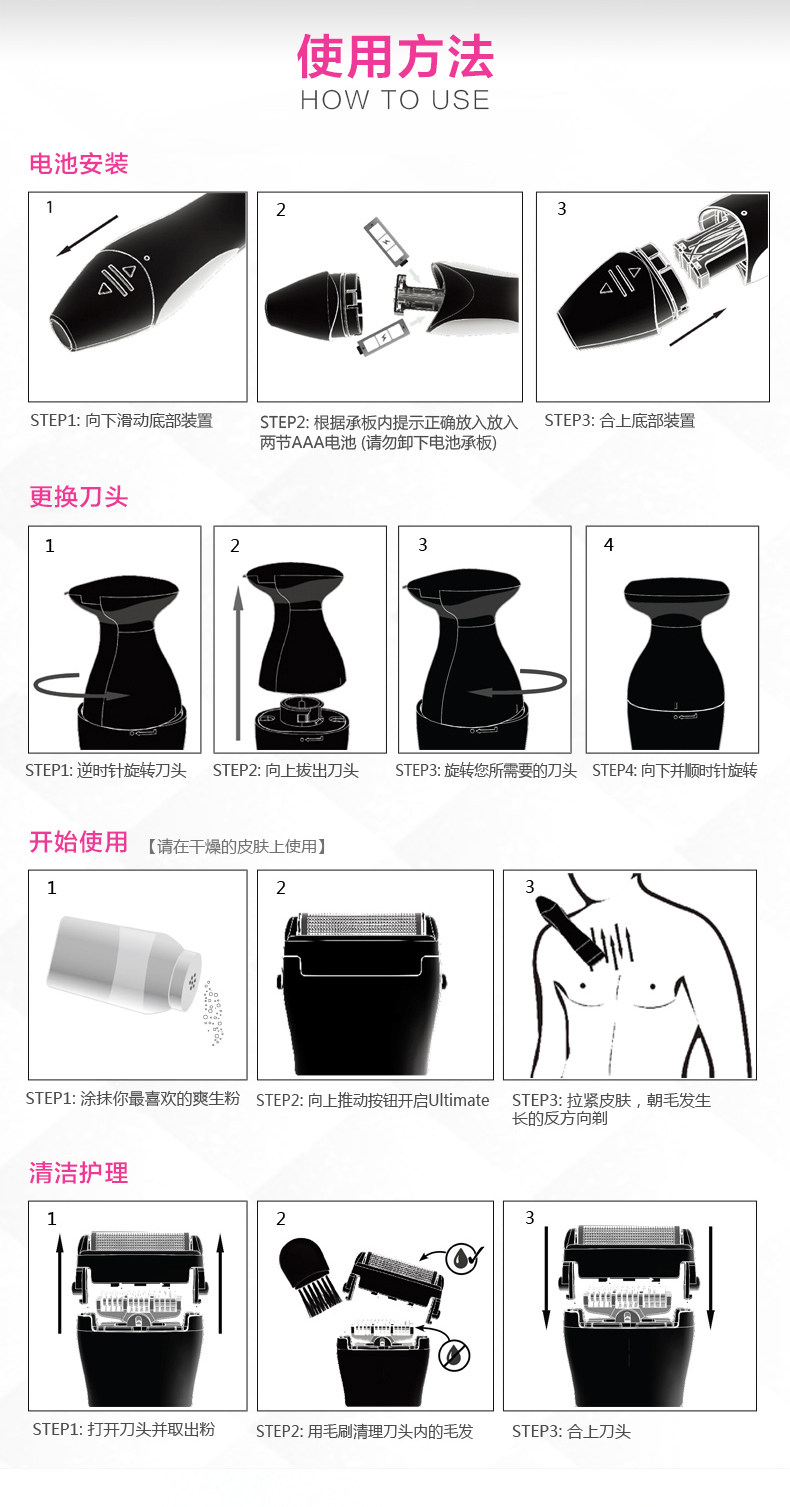 使用方法
HOW TO USE

电池安装

1

2

3

STEP1: 向下滑动底部装置

STEP2: 根据承板内提示正确放入放入两节AAA电池 (请勿卸下电池承板)

STEP3: 合上底部装置

更换刀头

1

2

3

4

STEP1: 逆时针旋转刀头

STEP2: 向上拔出刀头

STEP3: 旋转您所需要的刀头

STEP4: 向下并顺时针旋转

开始使用 【请在干燥的皮肤上使用】

1

2

3

STEP1: 涂抹你最喜欢的爽生粉

STEP2: 向上推动按钮开启Ultimate

STEP3: 拉紧皮肤，朝毛发生长的反方向剃

清洁护理

1

2

3

STEP1: 打开刀头并取出粉

STEP2: 用毛刷清理刀头内的毛发

STEP3: 合上刀头