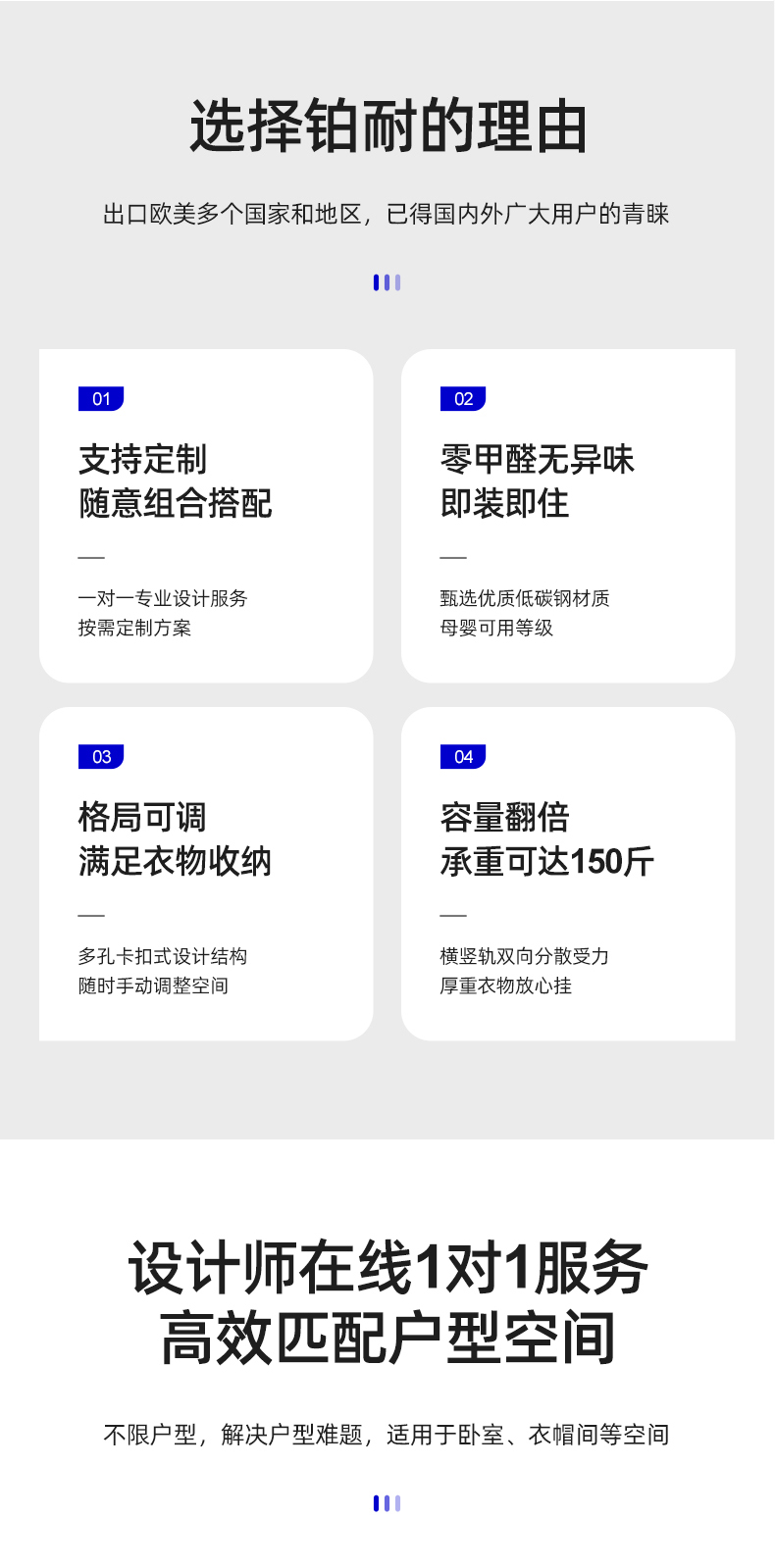 选择铂耐的理由

出口欧美多个国家和地区，已得国内外广大用户的青睐

01

支持定制
随意组合搭配

—

一对一专业设计服务
按需定制方案

02

零甲醛无异味
即装即住

—

甄选优质低碳钢材质
母婴可用等级

03

格局可调
满足衣物收纳

—

多孔卡扣式设计结构
随时手动调整空间

04

容量翻倍
承重可达150斤

—

横竖轨双向分散受力
厚重衣物放心挂

设计师在线1对1服务
高效匹配户型空间

不限户型，解决户型难题，适用于卧室、衣帽间等空间