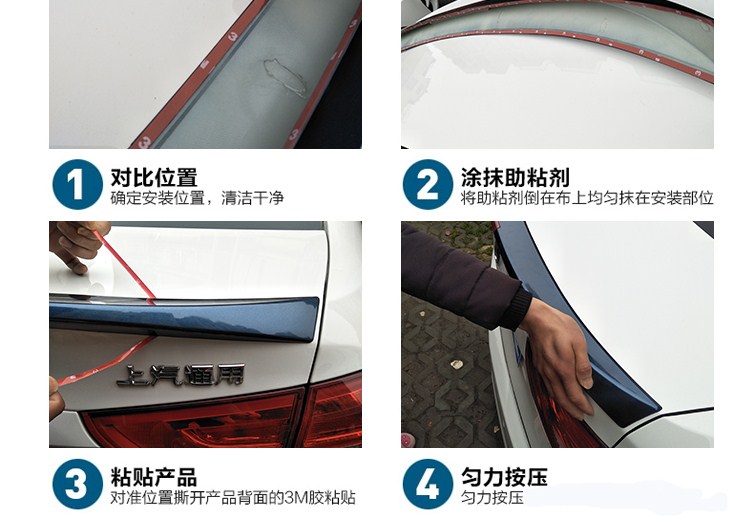 1
对比位置
确定安装位置，清洁干净

2
涂抹助粘剂
将助粘剂倒在布上均匀抹在安装部位

上汽通用

3
粘贴产品
对准位置撕开产品背面的3M胶粘贴

4
匀力按压
匀力按压