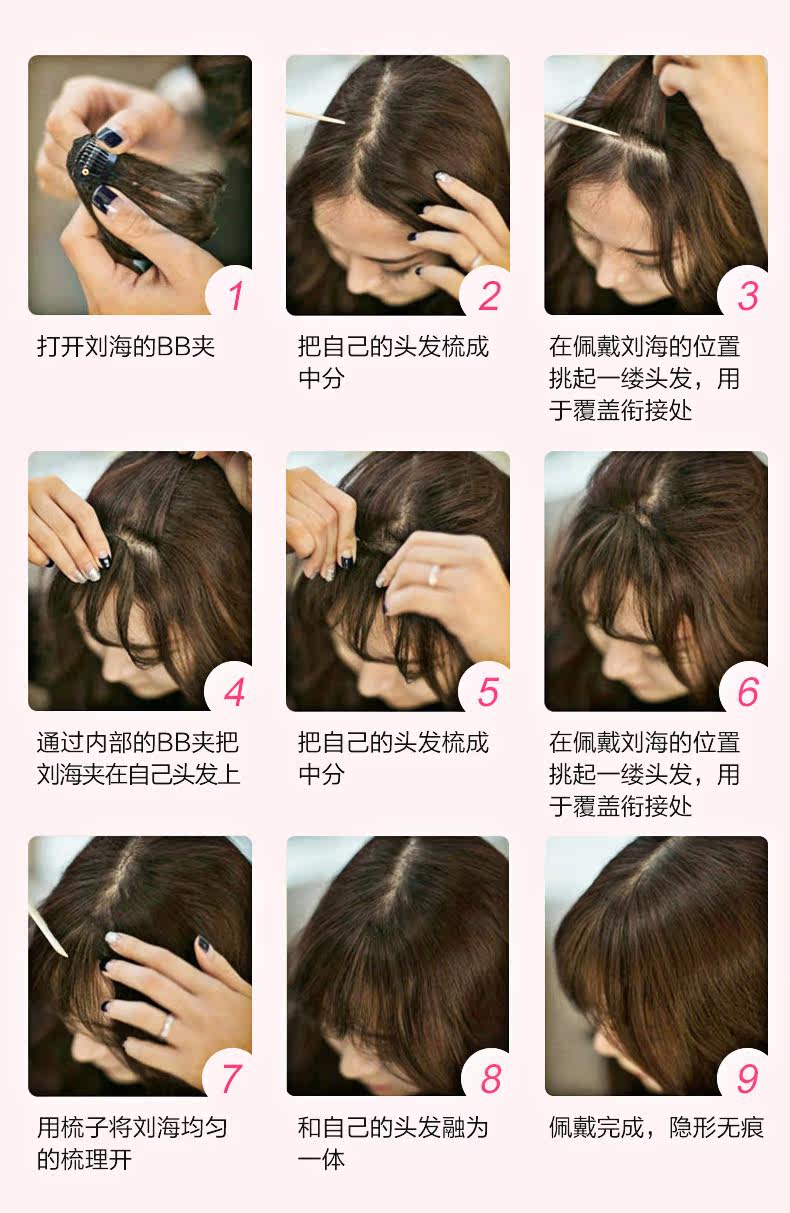 1
打开刘海的BB夹

2
把自己的头发梳成中分

3
在佩戴刘海的位置挑起一缕头发，用于覆盖衔接处

4
通过内部的BB夹把刘海夹在自己头发上

5
把自己的头发梳成中分

6
在佩戴刘海的位置挑起一缕头发，用于覆盖衔接处

7
用梳子将刘海均匀的梳理开

8
和自己的头发融为一体

9
佩戴完成，隐形无痕