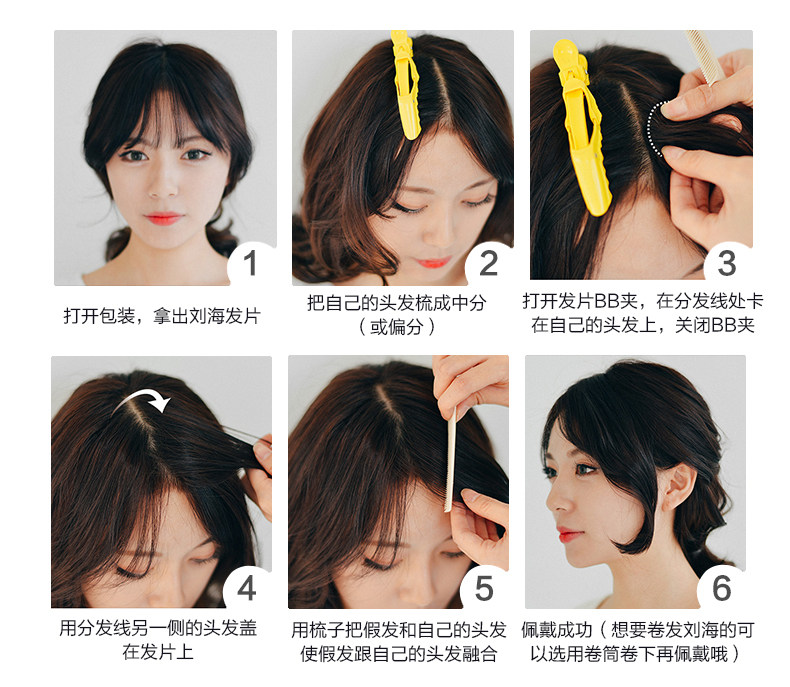 1
打开包装，拿出刘海发片

2
把自己的头发梳成中分（或偏分）

3
打开发片BB夹，在分发线处卡在自己的头发上，关闭BB夹

4
用分发线另一侧的头发盖在发片上

5
用梳子把假发和自己的头发使假发跟自己的头发融合

6
佩戴成功（想要卷发刘海的可以选用卷筒卷下再佩戴哦）