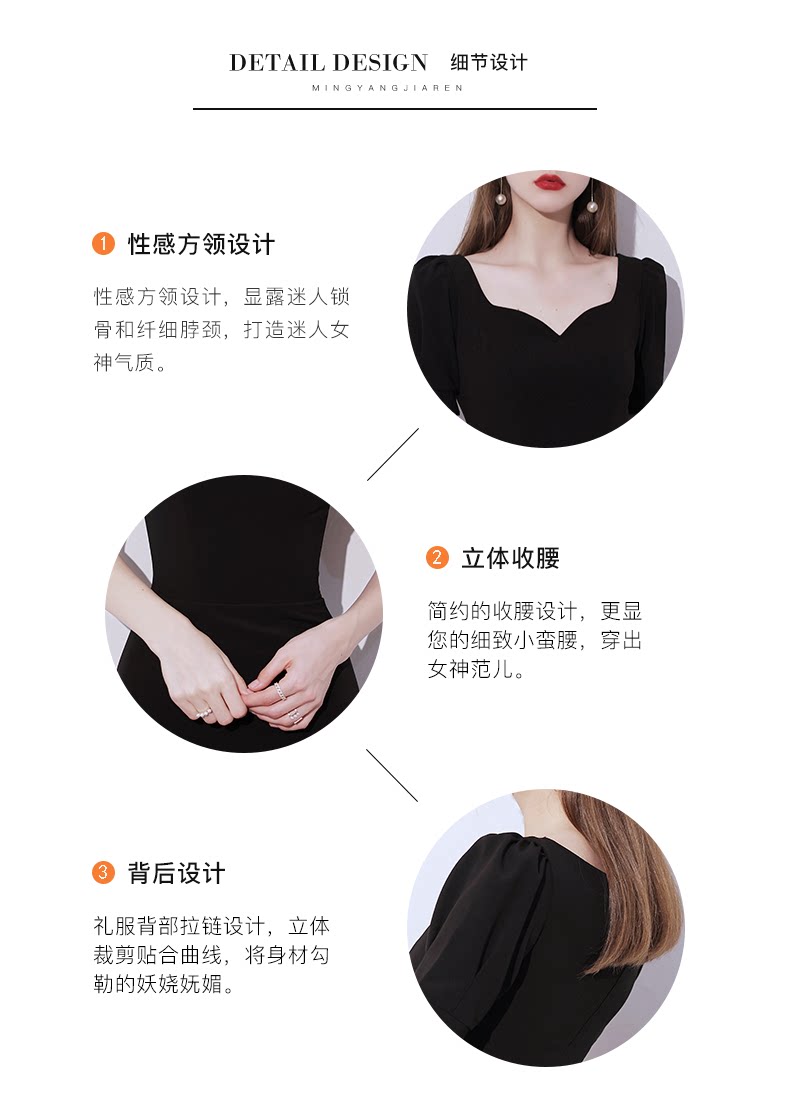 DETAIL DESIGN 细节设计
MINGYANGJIAREN

1 性感方领设计

性感方领设计，显露迷人锁骨和纤细脖颈，打造迷人女神气质。

2 立体收腰

简约的收腰设计，更显您的细致小蛮腰，穿出女神范儿。

3 背后设计

礼服背部拉链设计，立体裁剪贴合曲线，将身材勾勒的妖娆妩媚。