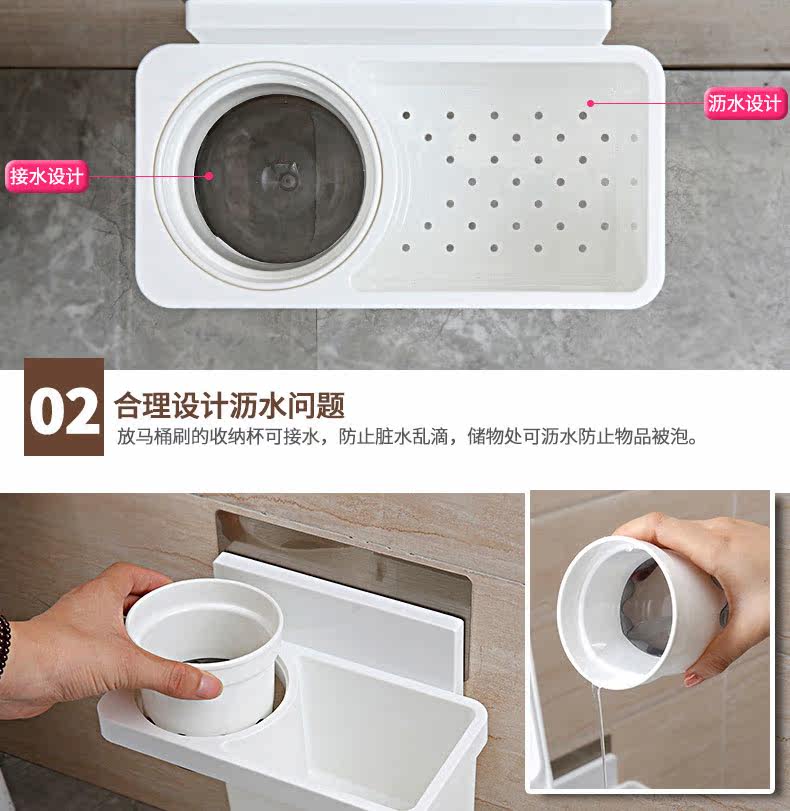 沥水设计

接水设计

02 合理设计沥水问题

放马桶刷的收纳杯可接水，防止脏水乱滴，储物处可沥水防止物品被泡。