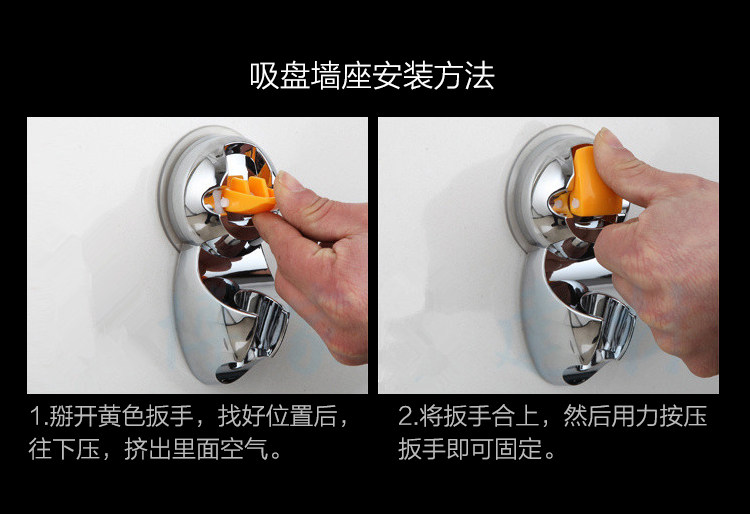 吸盘墙座安装方法

1.掰开黄色扳手，找好位置后，往下压，挤出里面空气。

2.将扳手合上，然后用力按压扳手即可固定。