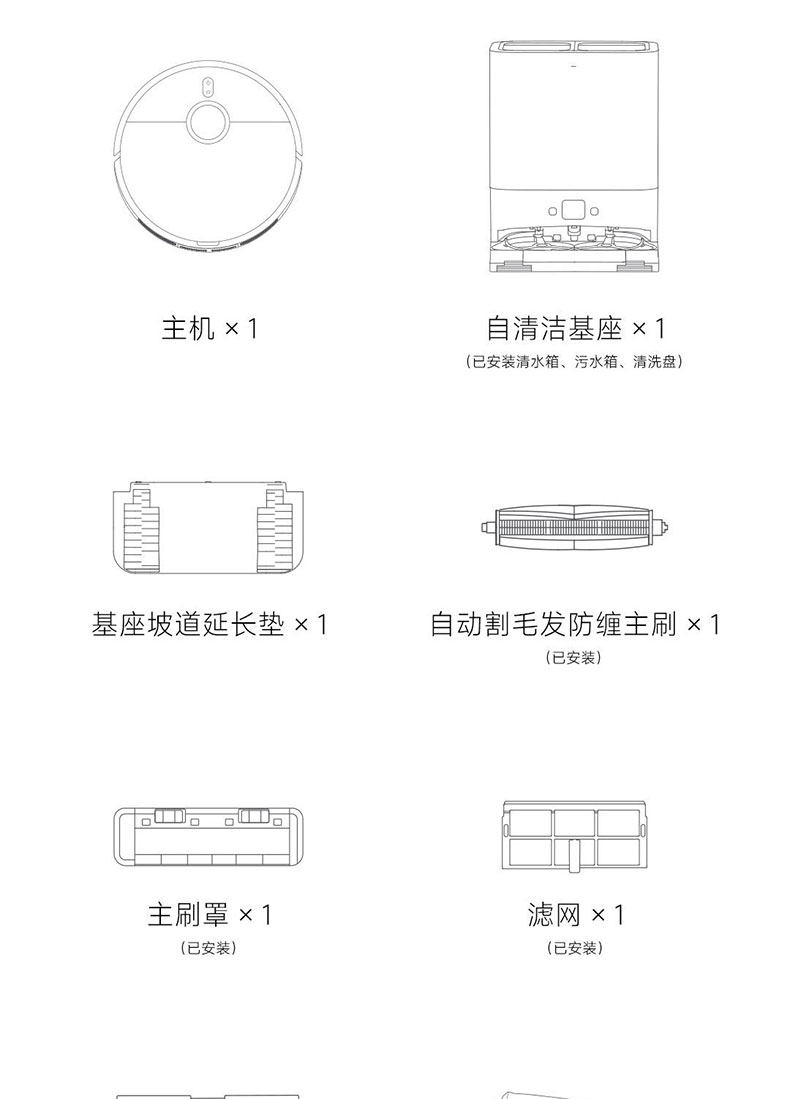 主机 × 1

自清洁基座 × 1
（已安装清水箱、污水箱、清洗盘）

基座坡道延长垫 × 1

自动割毛发防缠主刷 × 1
（已安装）

主刷罩 × 1
（已安装）

滤网 × 1
（已安装）