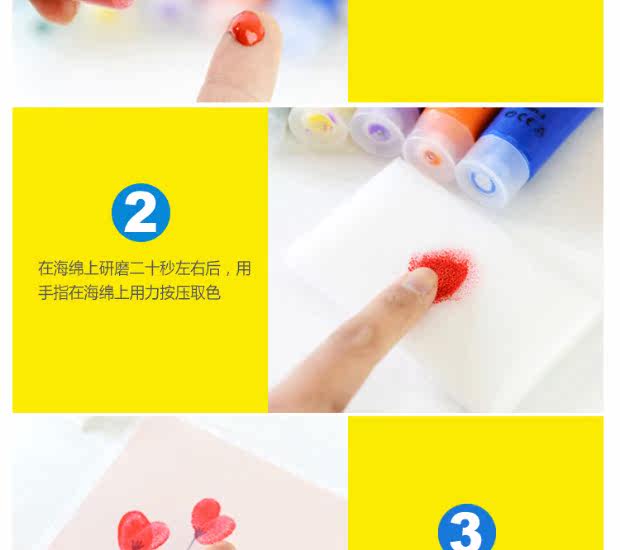 2

在海绵上研磨二十秒左右后，用手指在海绵上用力按压取色

3