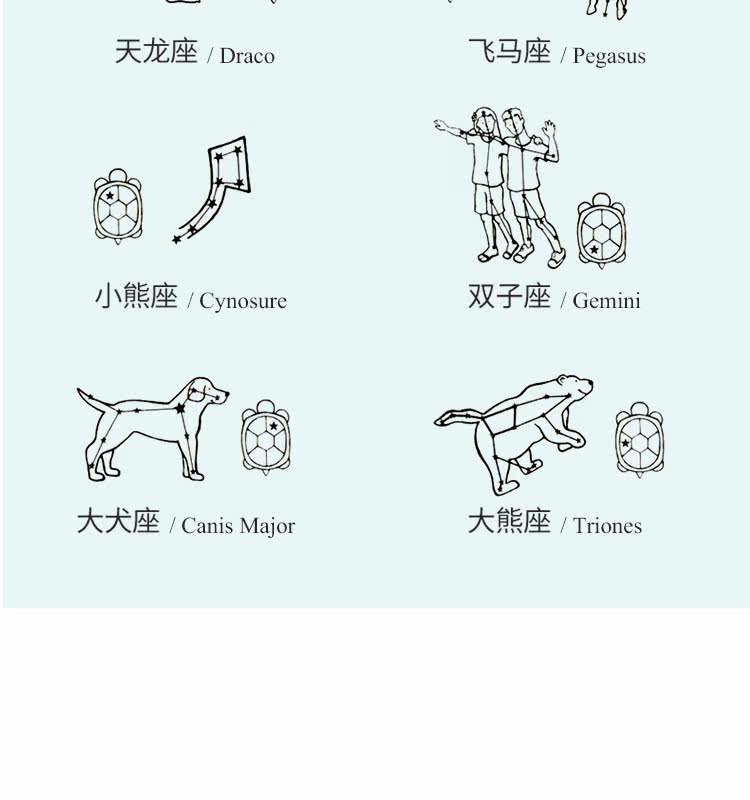 天龙座 / Draco

飞马座 / Pegasus

小熊座 / Cynosure

双子座 / Gemini

大犬座 / Canis Major

大熊座 / Triones