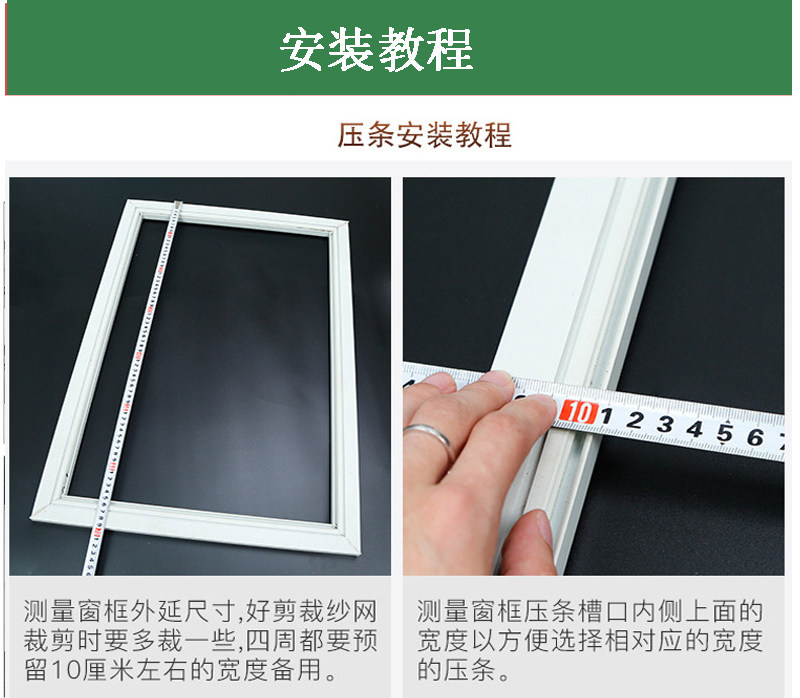 安装教程

压条安装教程

10 1 2 3 4 5 6

测量窗框外延尺寸,好剪裁纱网裁剪时要多裁一些,四周都要预留10厘米左右的宽度备用。

测量窗框压条槽口内侧上面的宽度以方便选择相对应的宽度的压条。