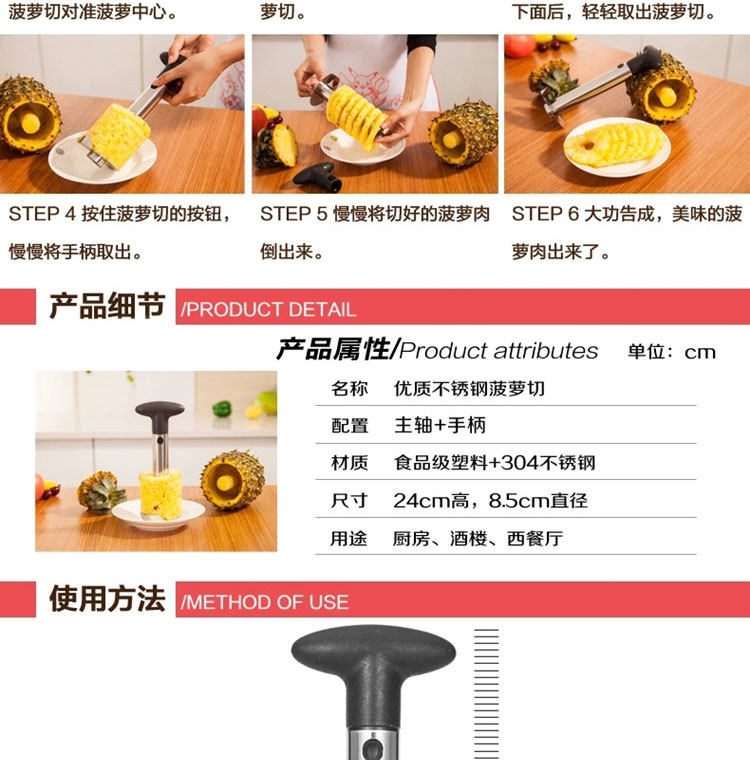 菠萝切对准菠萝中心。

萝切。

下面后，轻轻取出菠萝切。

STEP 4 按住菠萝切的按钮，慢慢将手柄取出。

STEP 5 慢慢将切好的菠萝肉倒出来。

STEP 6 大功告成，美味的菠萝肉出来了。

产品细节 /PRODUCT DETAIL

产品属性/Product attributes 单位：cm

| 名称 | 优质不锈钢菠萝切 |
|---|---|
| 配置 | 主轴+手柄 |
| 材质 | 食品级塑料+304不锈钢 |
| 尺寸 | 24cm高，8.5cm直径 |
| 用途 | 厨房、酒楼、西餐厅 |

使用方法 /METHOD OF USE