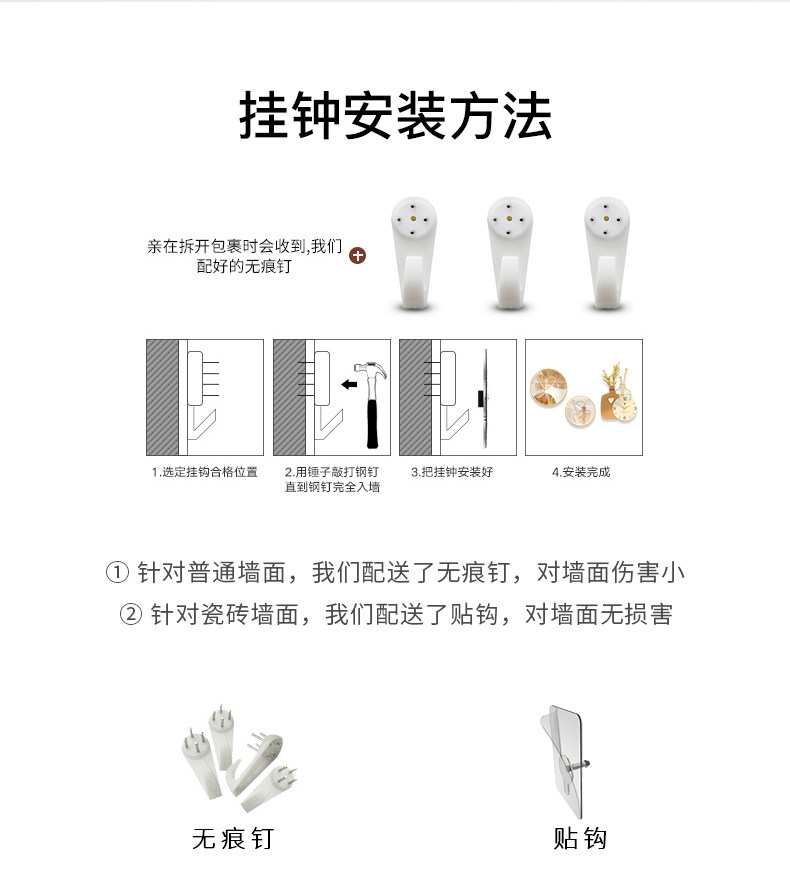 挂钟安装方法

亲在拆开包裹时会收到,我们配好的无痕钉

1.选定挂钩合格位置

2.用锤子敲打钢钉直到钢钉完全入墙

3.把挂钟安装好

4.安装完成

① 针对普通墙面，我们配送了无痕钉，对墙面伤害小
② 针对瓷砖墙面，我们配送了贴钩，对墙面无损害

无痕钉

贴钩