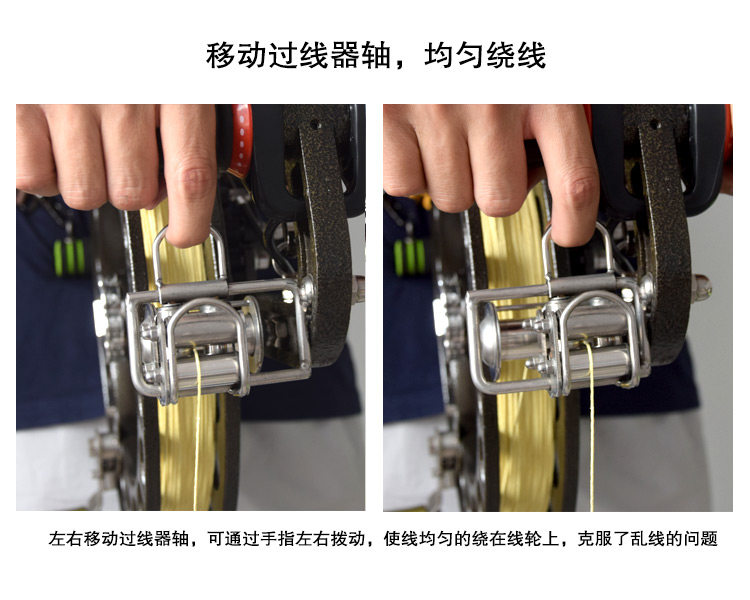 移动过线器轴，均匀绕线

左右移动过线器轴，可通过手指左右拨动，使线均匀的绕在线轮上，克服了乱线的问题