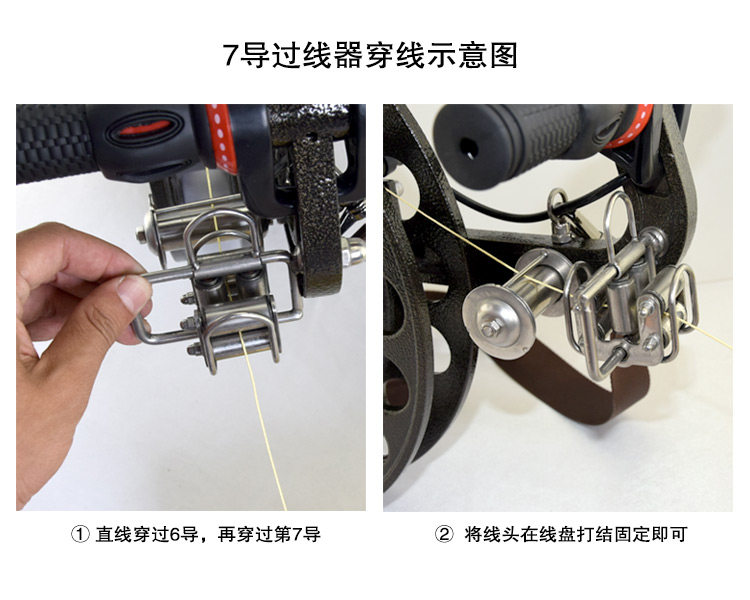 7导过线器穿线示意图

① 直线穿过6导，再穿过第7导

② 将线头在线盘打结固定即可