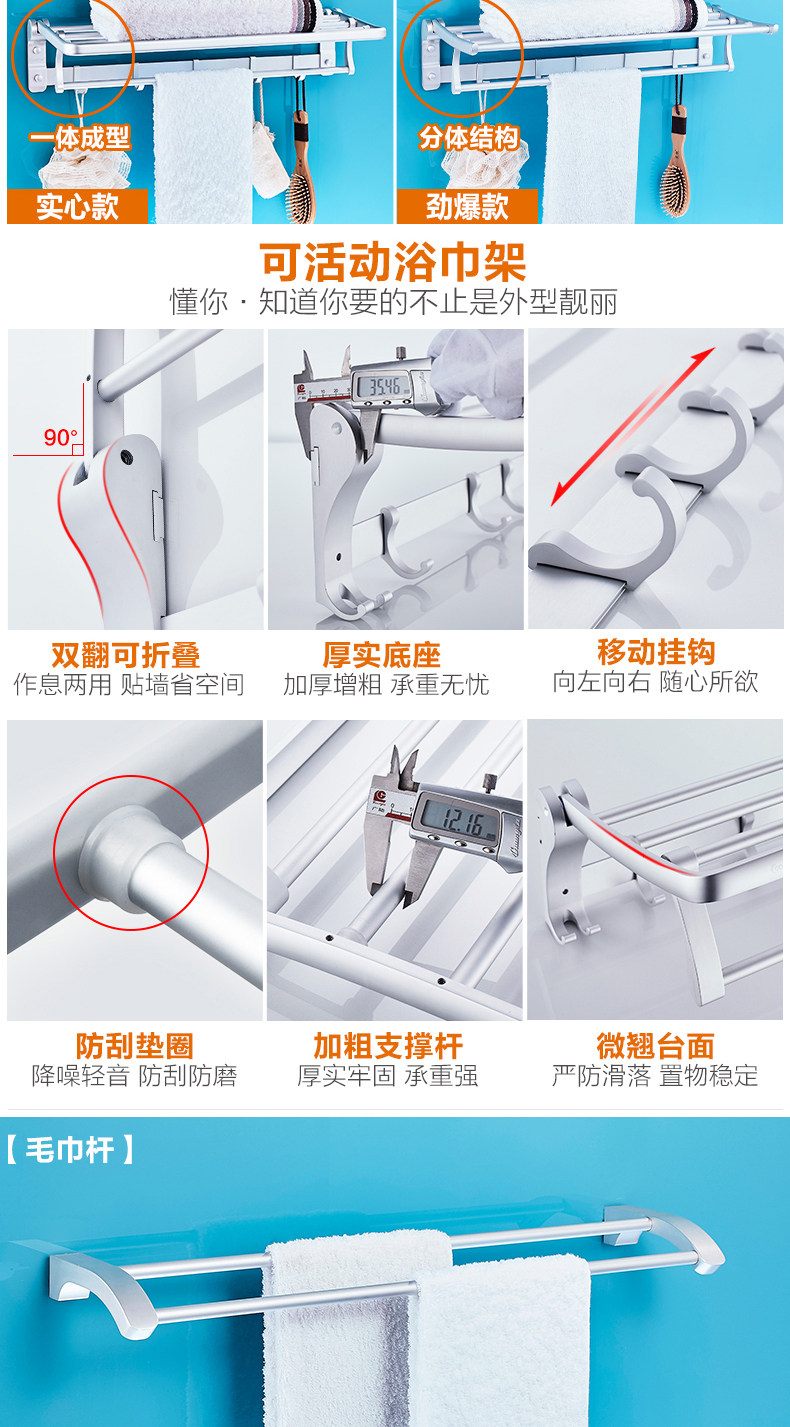 一体成型
实心款
分体结构
劲爆款

可活动浴巾架
懂你 · 知道你要的不止是外型靓丽

90°
35.46
双翻可折叠
作息两用 贴墙省空间
厚实底座
加厚增粗 承重无忧
移动挂钩
向左向右 随心所欲

12.16
防刮垫圈
降噪轻音 防刮防磨
加粗支撑杆
厚实牢固 承重强
微翘台面
严防滑落 置物稳定

【 毛巾杆 】