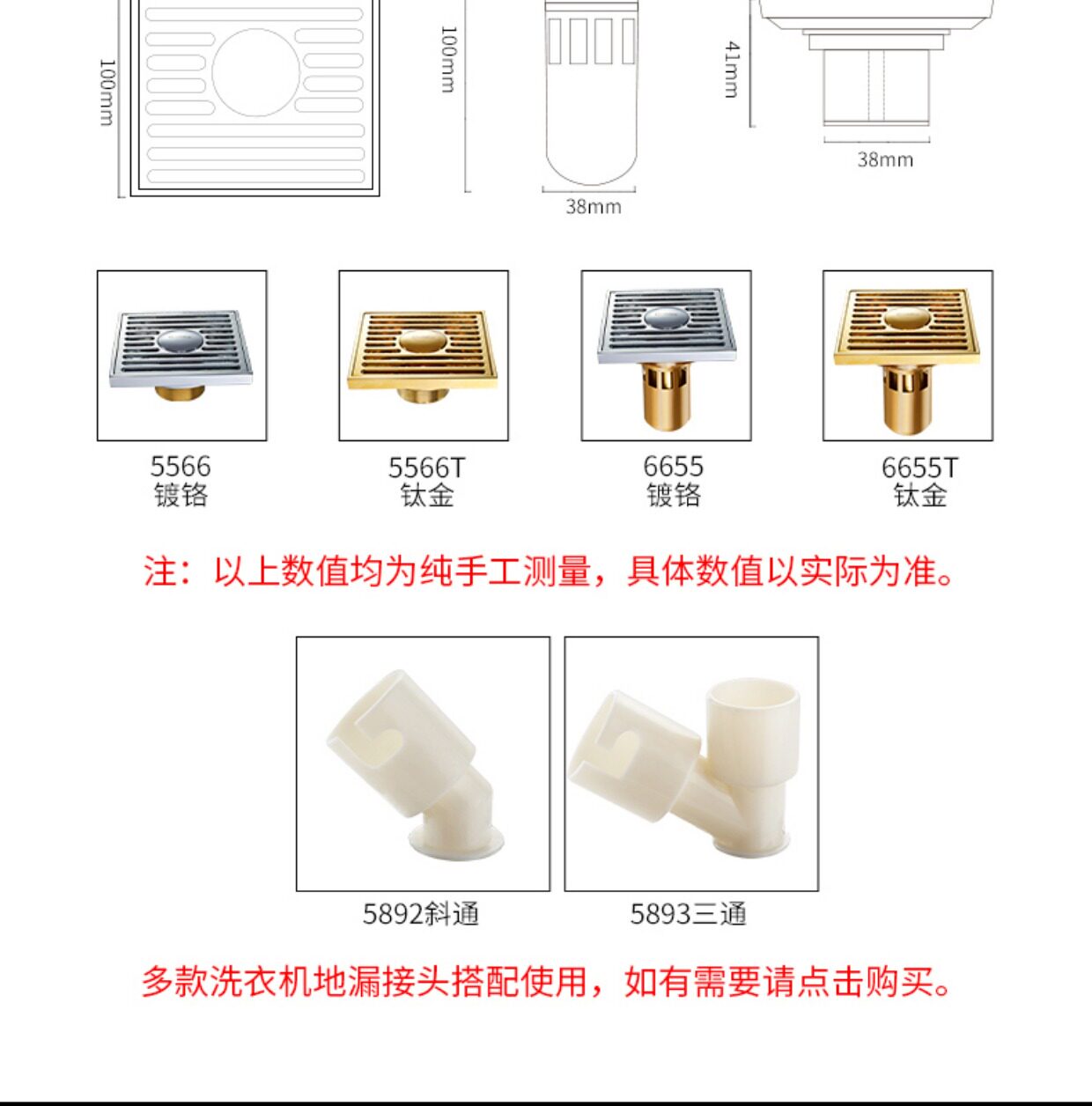 100mm

100mm

38mm

41mm

38mm

5566
镀铬

5566T
钛金

6655
镀铬

6655T
钛金

注：以上数值均为纯手工测量，具体数值以实际为准。

5892斜通

5893三通

多款洗衣机地漏接头搭配使用，如有需要请点击购买。