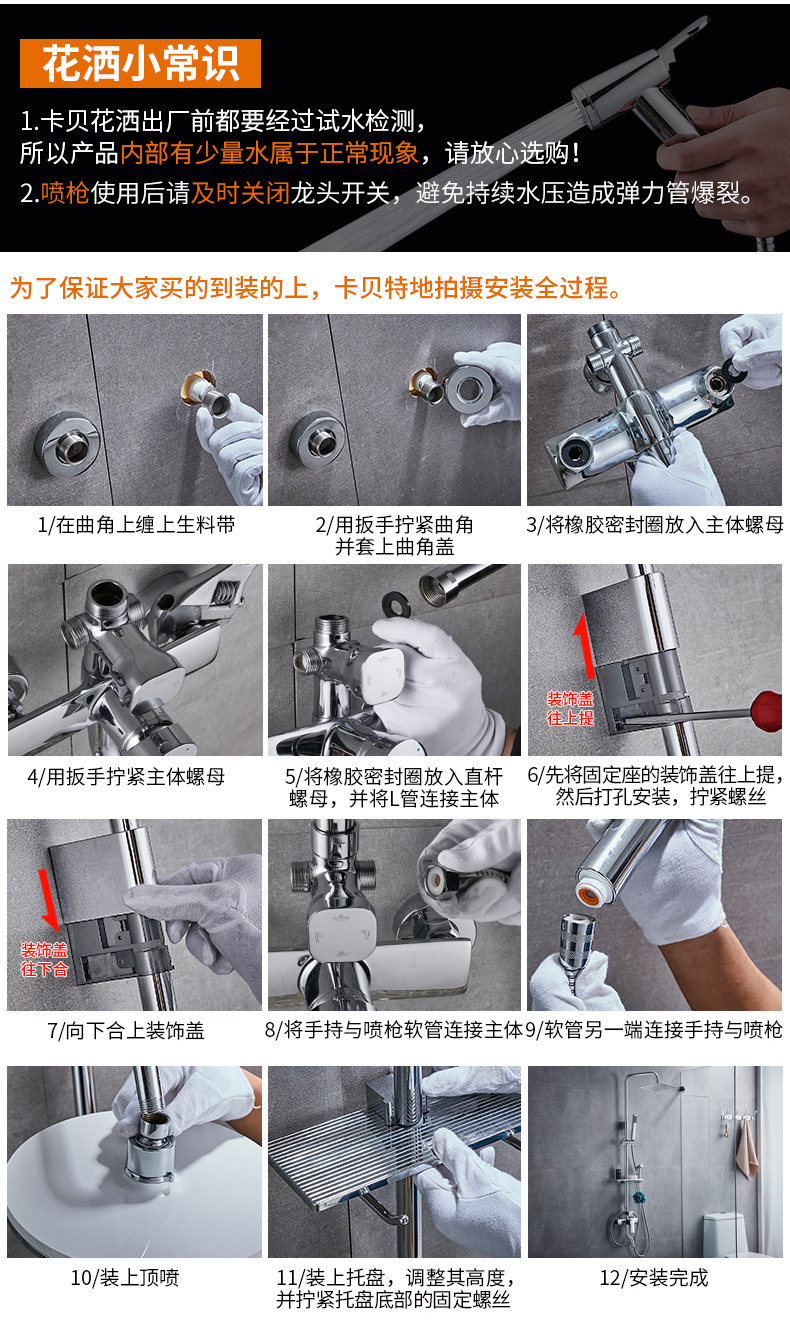 花洒小常识

1.卡贝花洒出厂前都要经过试水检测，所以产品内部有少量水属于正常现象，请放心选购！

2.喷枪使用后请及时关闭龙头开关，避免持续水压造成弹力管爆裂。

为了保证大家买的到装的上，卡贝特地拍摄安装全过程。

1/在曲角上缠上生料带

2/用扳手拧紧曲角并套上曲角盖

3/将橡胶密封圈放入主体螺母

4/用扳手拧紧主体螺母

5/将橡胶密封圈放入直杆螺母，并将L管连接主体

装饰盖往上提

6/先将固定座的装饰盖往上提，然后打孔安装，拧紧螺丝

装饰盖往下合

7/向下合上装饰盖

8/将手持与喷枪软管连接主体

9/软管另一端连接手持与喷枪

10/装上顶喷

11/装上托盘，调整其高度，并拧紧托盘底部的固定螺丝

12/安装完成