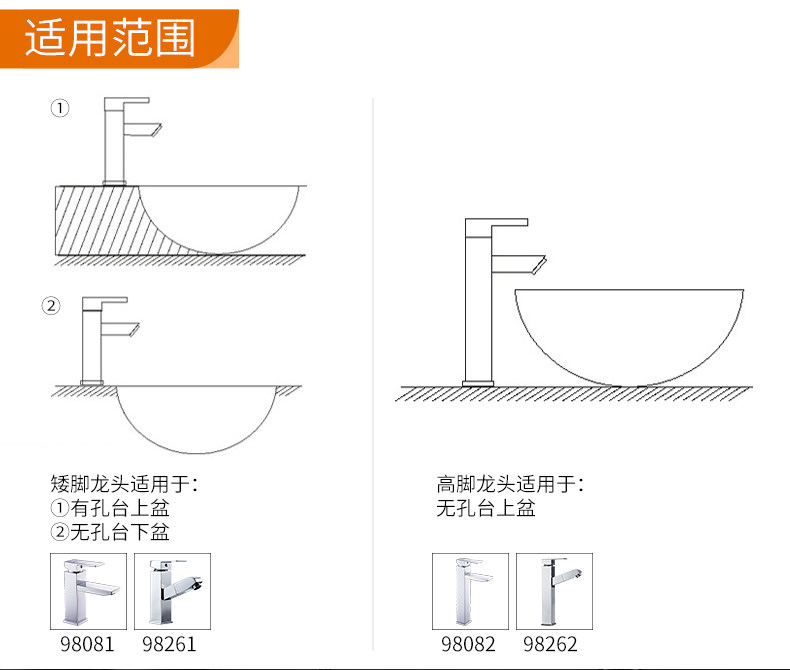 适用范围

①

②

矮脚龙头适用于：
①有孔台上盆
②无孔台下盆

98081 98261

高脚龙头适用于：
无孔台上盆

98082 98262