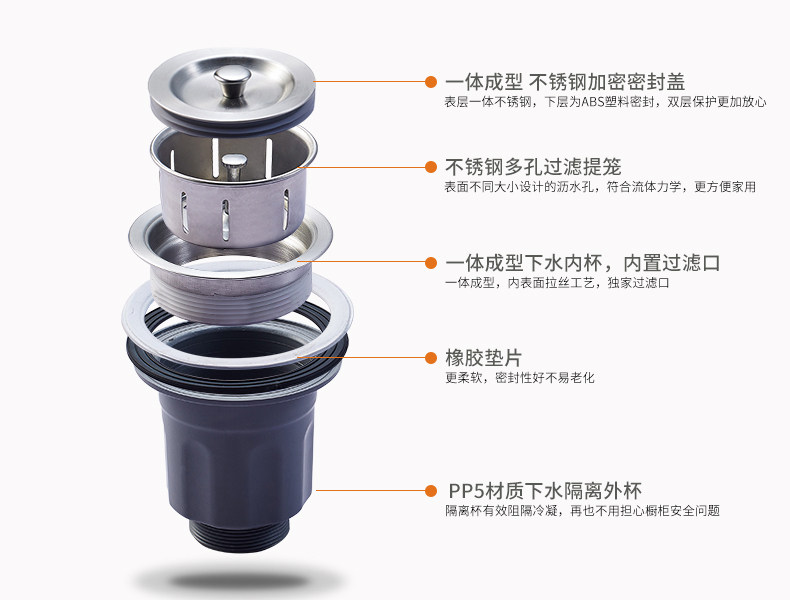 一体成型 不锈钢加密密封盖
表层一体不锈钢，下层为ABS塑料密封，双层保护更加放心

不锈钢多孔过滤提笼
表面不同大小设计的沥水孔，符合流体力学，更方便家用

一体成型下水内杯，内置过滤口
一体成型，内表面拉丝工艺，独家过滤口

橡胶垫片
更柔软，密封性好不易老化

PP5材质下水隔离外杯
隔离杯有效阻隔冷凝，再也不用担心橱柜安全问题