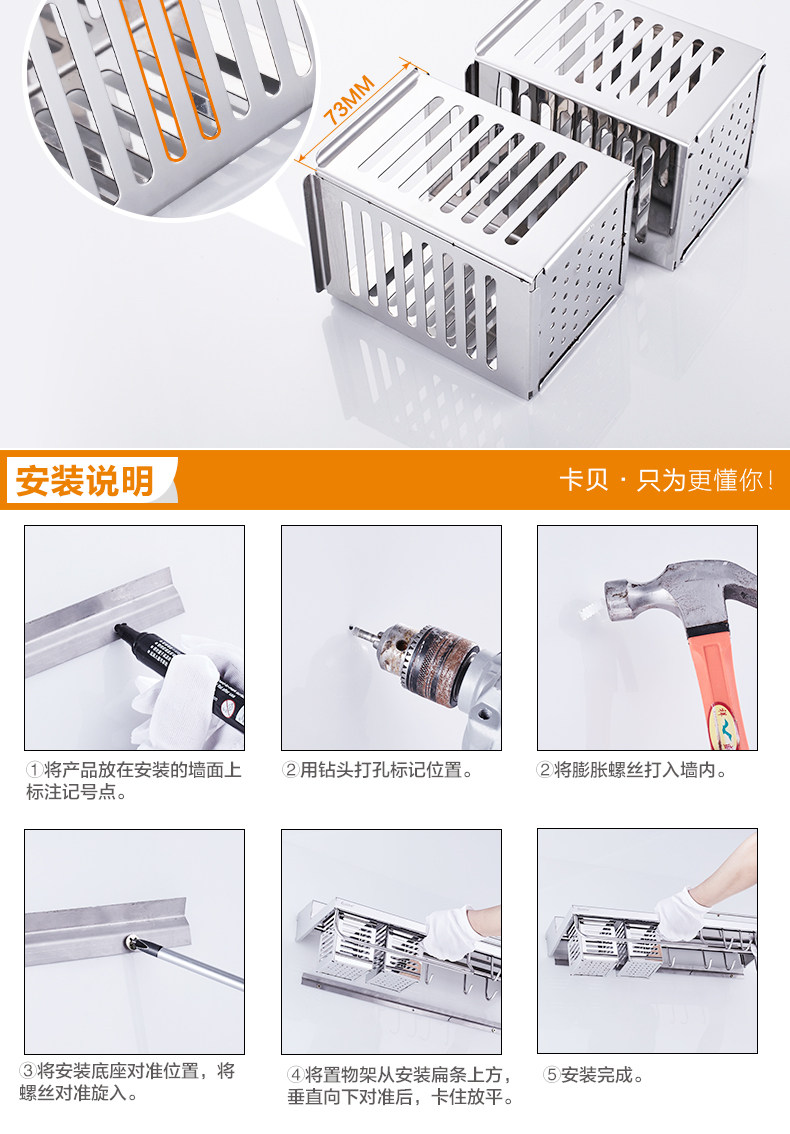 73MM

安装说明

卡贝 · 只为更懂你！

①将产品放在安装的墙面上标注记号点。

②用钻头打孔标记位置。

②将膨胀螺丝打入墙内。

③将安装底座对准位置，将螺丝对准旋入。

④将置物架从安装扁条上方，垂直向下对准后，卡住放平。

⑤安装完成。