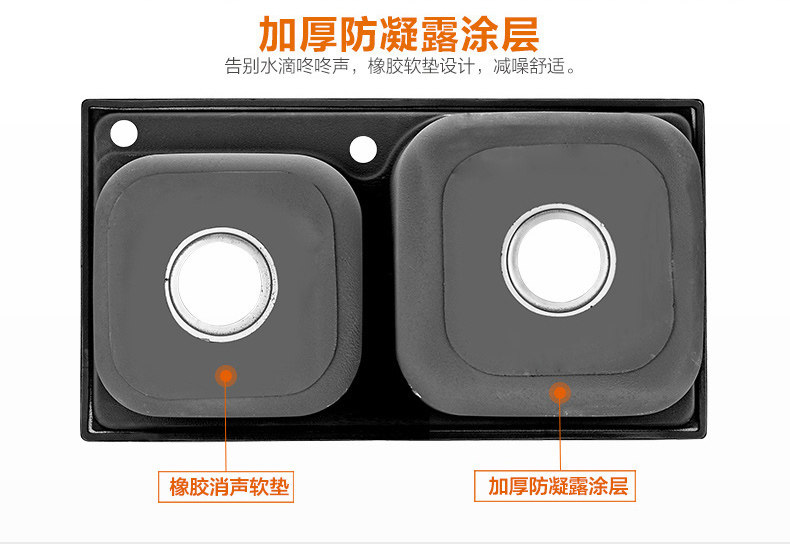 加厚防凝露涂层
告别水滴咚咚声，橡胶软垫设计，减噪舒适。

橡胶消声软垫

加厚防凝露涂层