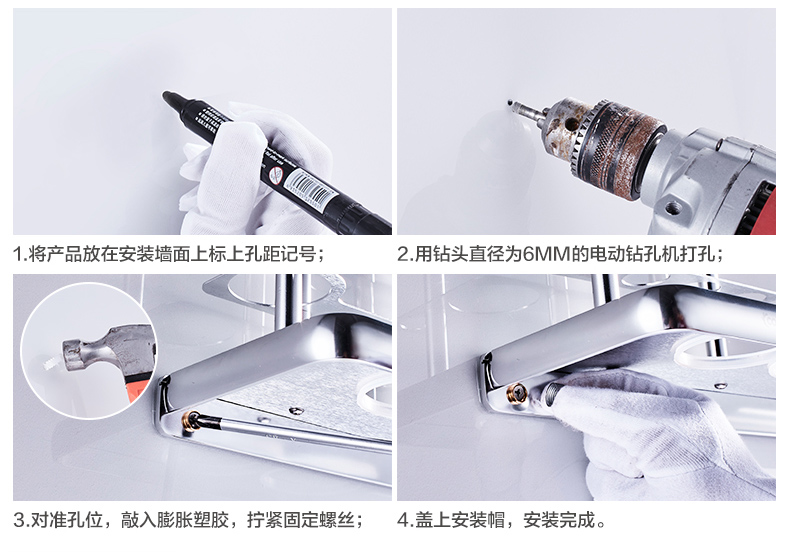 1.将产品放在安装墙面上标上孔距记号；

2.用钻头直径为6MM的电动钻孔机打孔；

3.对准孔位，敲入膨胀塑胶，拧紧固定螺丝；

4.盖上安装帽，安装完成。