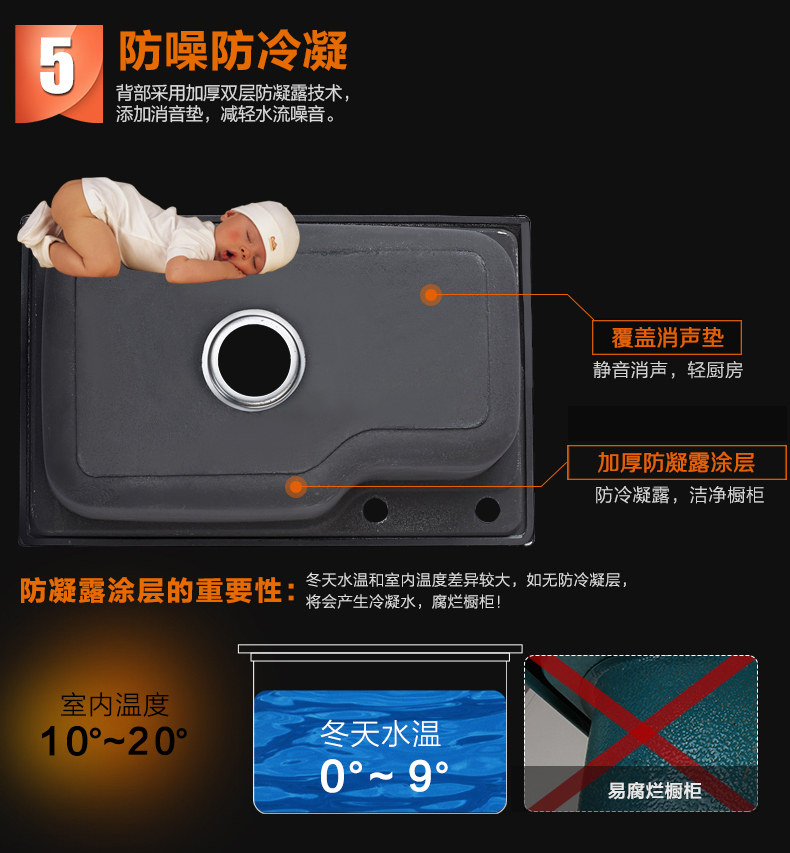 5 防噪防冷凝

背部采用加厚双层防凝露技术，添加消音垫，减轻水流噪音。

覆盖消声垫
静音消声，轻厨房

加厚防凝露涂层
防冷凝露，洁净橱柜

防凝露涂层的重要性：冬天水温和室内温度差异较大，如无防冷凝层，将会产生冷凝水，腐烂橱柜！

室内温度
10°~20°

冬天水温
0°~ 9°

易腐烂橱柜