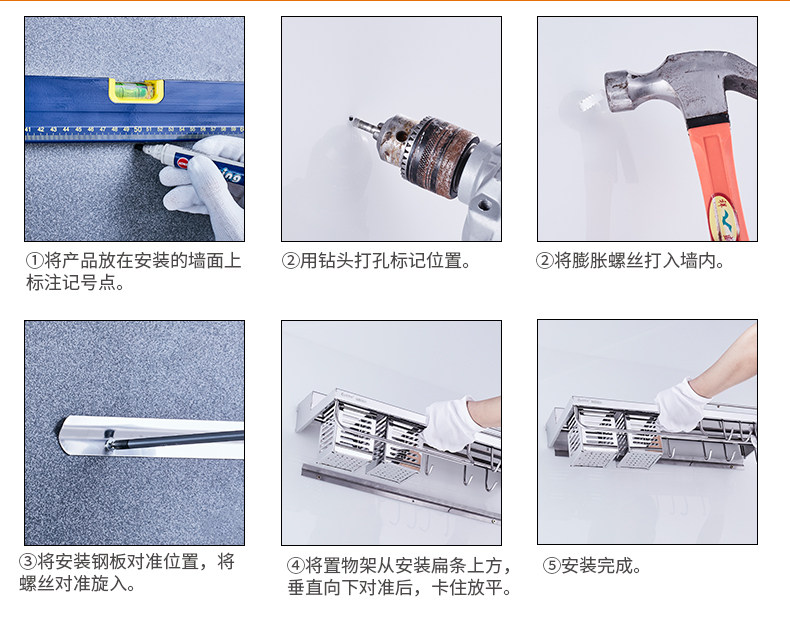 ①将产品放在安装的墙面上标注记号点。

②用钻头打孔标记位置。

②将膨胀螺丝打入墙内。

③将安装钢板对准位置，将螺丝对准旋入。

④将置物架从安装扁条上方，垂直向下对准后，卡住放平。

⑤安装完成。