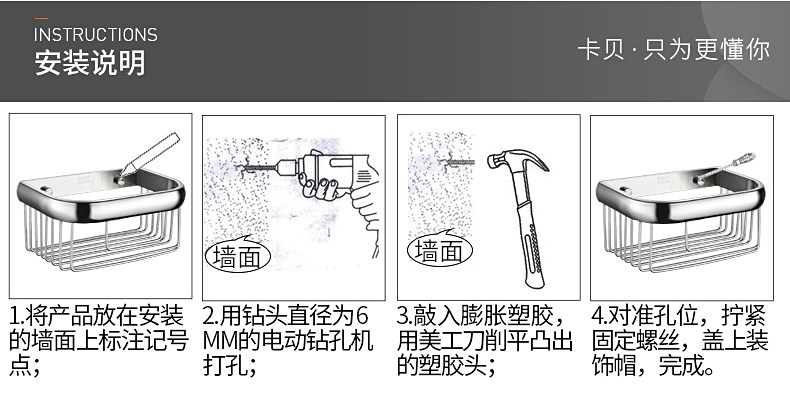 INSTRUCTIONS
安装说明

卡贝 · 只为更懂你

墙面

墙面

1.将产品放在安装的墙面上标注记号点；

2.用钻头直径为6MM的电动钻孔机打孔；

3.敲入膨胀塑胶，用美工刀削平凸出的塑胶头；

4.对准孔位，拧紧固定螺丝，盖上装饰帽，完成。