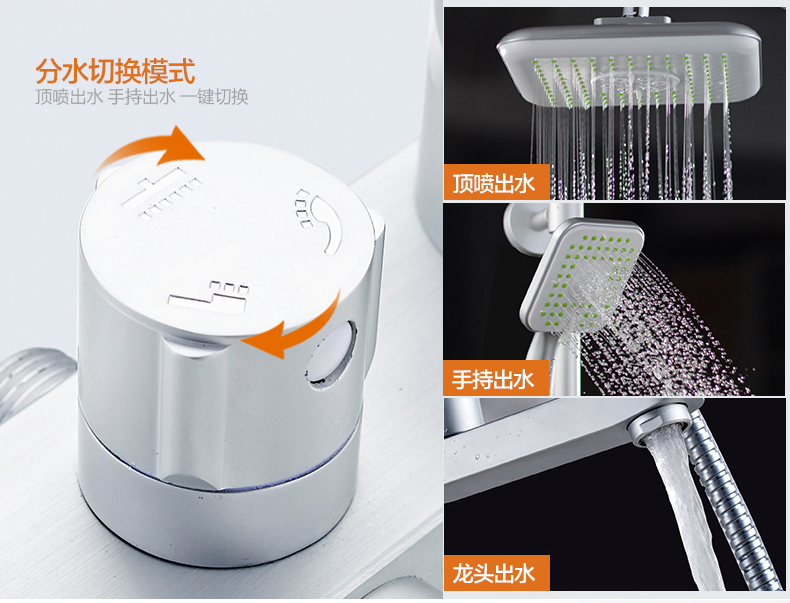 分水切换模式
顶喷出水 手持出水 一键切换

顶喷出水

手持出水

龙头出水