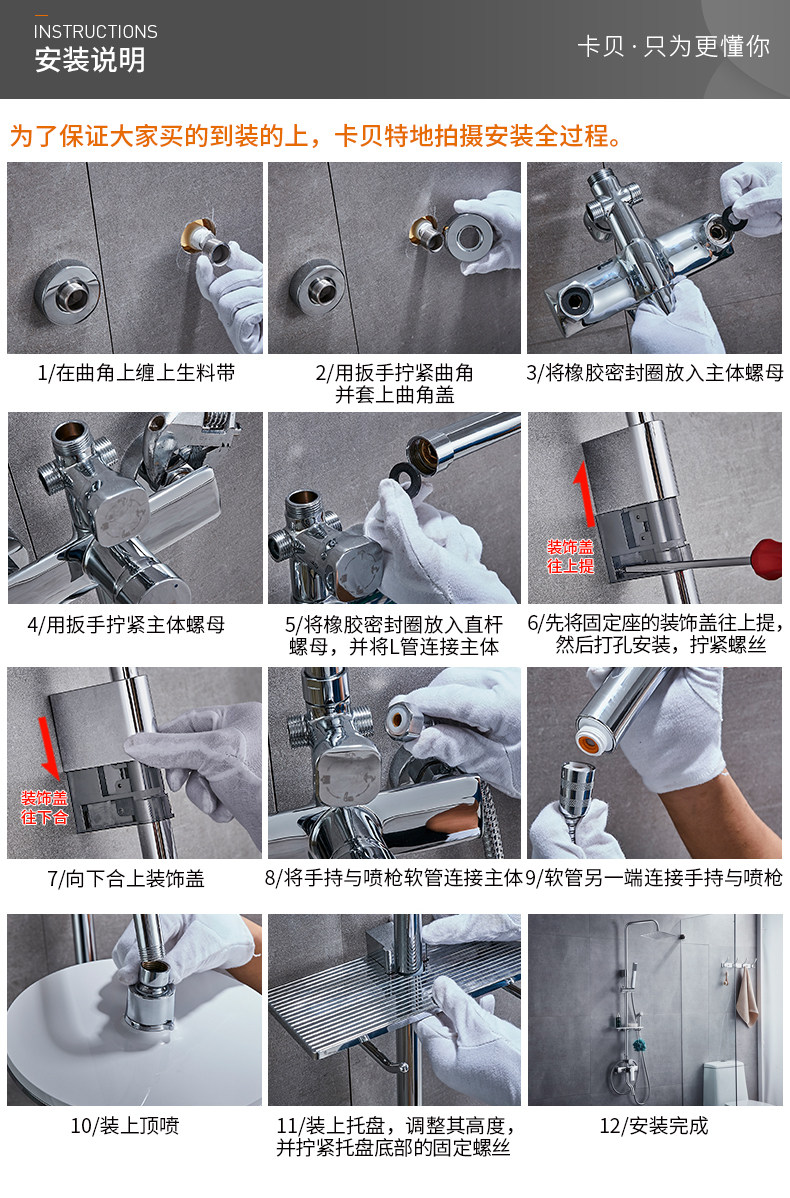 INSTRUCTIONS
安装说明

卡贝 · 只为更懂你

为了保证大家买的到装的上，卡贝特地拍摄安装全过程。

1/在曲角上缠上生料带

2/用扳手拧紧曲角并套上曲角盖

3/将橡胶密封圈放入主体螺母

4/用扳手拧紧主体螺母

5/将橡胶密封圈放入直杆螺母，并将L管连接主体

装饰盖往上提

6/先将固定座的装饰盖往上提，然后打孔安装，拧紧螺丝

装饰盖往下合

7/向下合上装饰盖

8/将手持与喷枪软管连接主体

9/软管另一端连接手持与喷枪

10/装上顶喷

11/装上托盘，调整其高度，并拧紧托盘底部的固定螺丝

12/安装完成