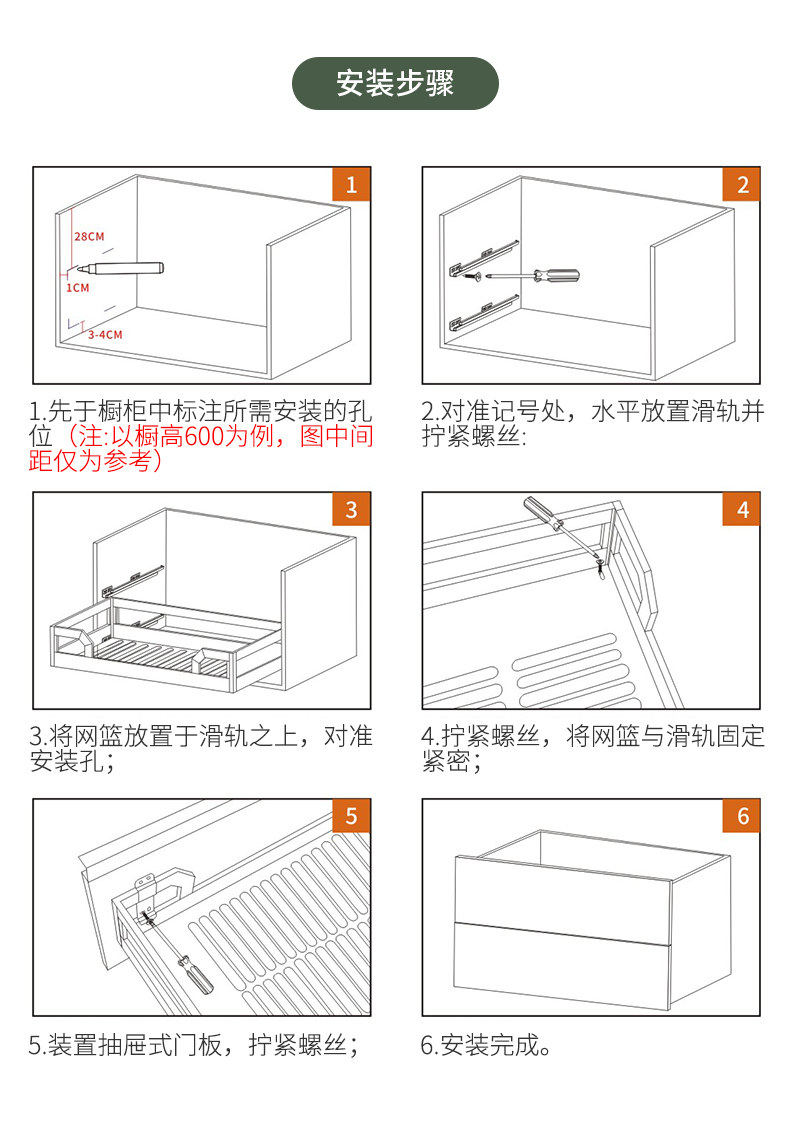 安装步骤

1

28CM

1CM

3-4CM

1.先于橱柜中标注所需安装的孔位（注:以橱高600为例，图中间距仅为参考）

2

2.对准记号处，水平放置滑轨并拧紧螺丝:

3

3.将网篮放置于滑轨之上，对准安装孔;

4

4.拧紧螺丝，将网篮与滑轨固定紧密;

5

5.装置抽屉式门板，拧紧螺丝;

6

6.安装完成。