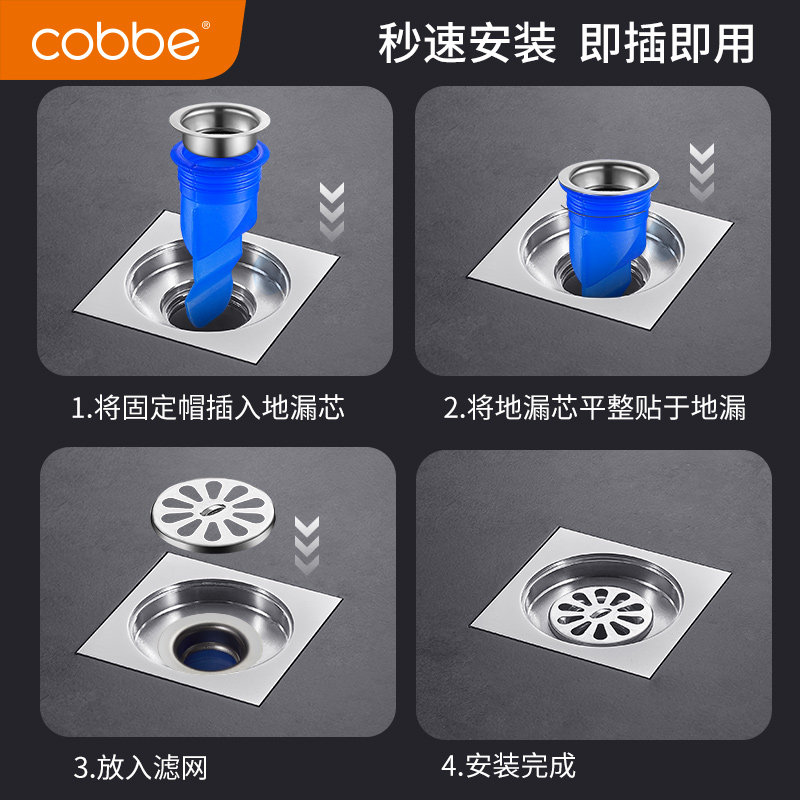 cobbe®

秒速安装 即插即用

1.将固定帽插入地漏芯

2.将地漏芯平整贴于地漏

3.放入滤网

4.安装完成