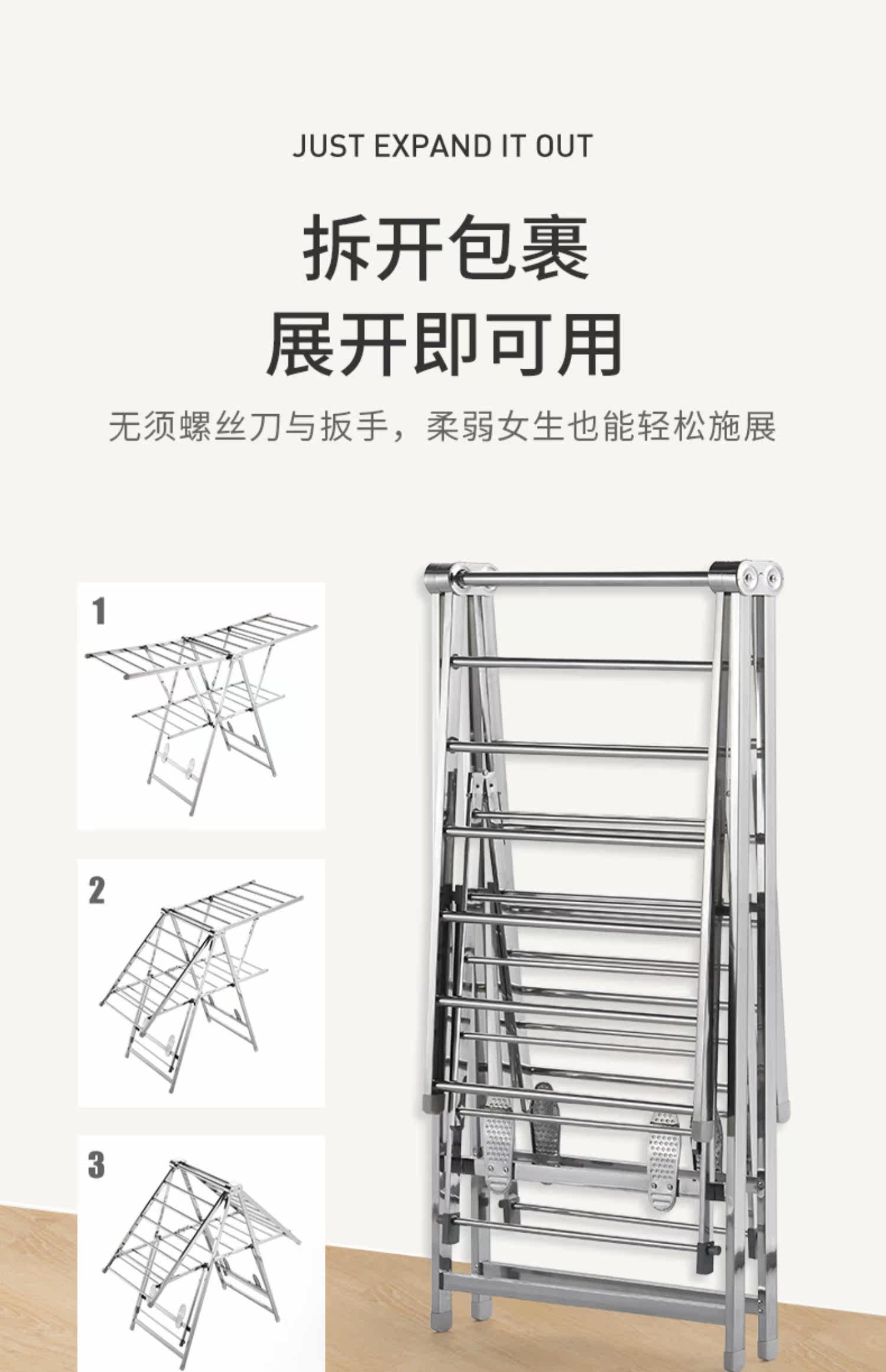 JUST EXPAND IT OUT

拆开包裹
展开即可用

无须螺丝刀与扳手，柔弱女生也能轻松施展

1

2

3