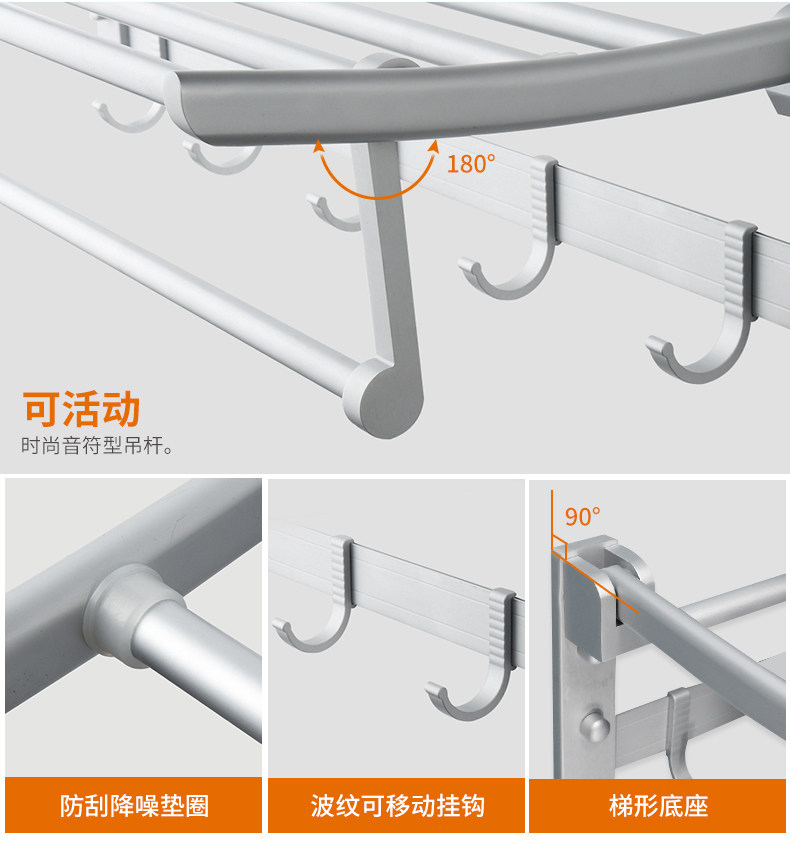 180°

可活动

时尚音符型吊杆。

90°

防刮降噪垫圈

波纹可移动挂钩

梯形底座