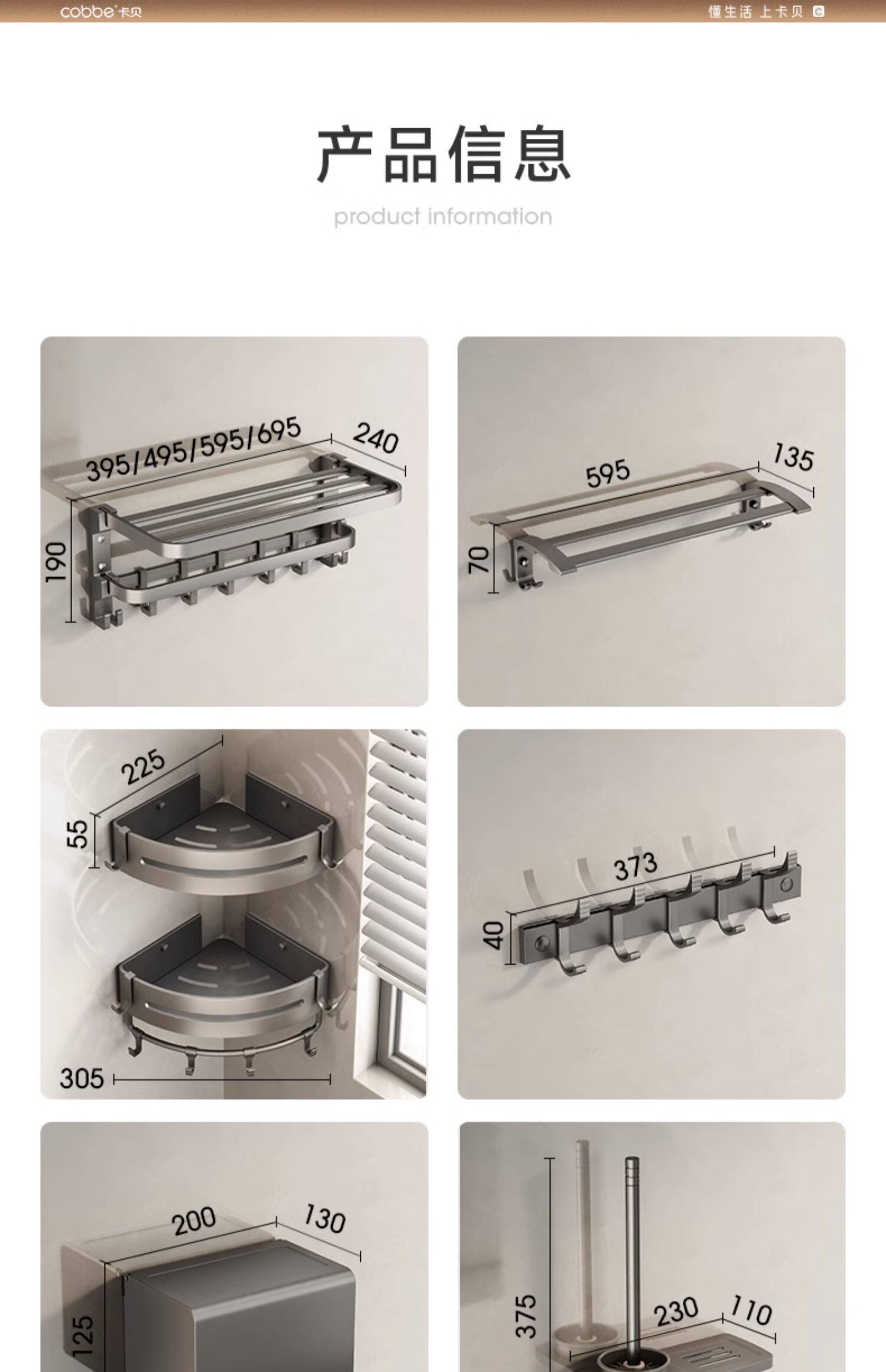 cobbe 卡贝

懂生活 上卡贝

产品信息

product information

395/495/595/695

240

190

595

135

70

225

55

305

373

40

200

130

125

375

230

110