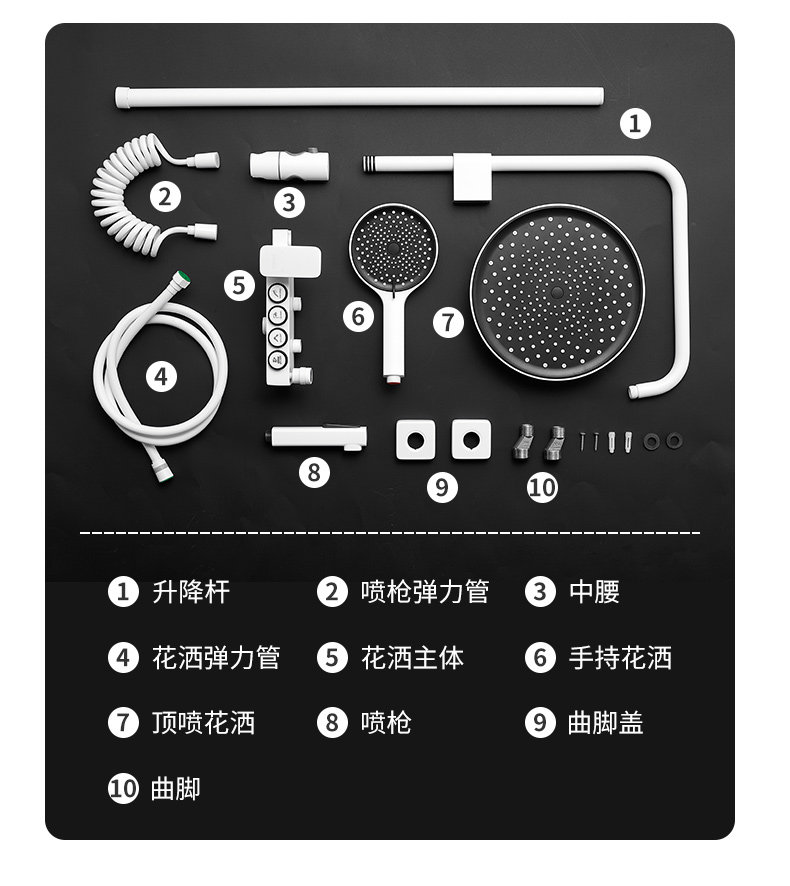 1
2
3
5
6
7
4
8
9
10

1 升降杆
2 喷枪弹力管
3 中腰
4 花洒弹力管
5 花洒主体
6 手持花洒
7 顶喷花洒
8 喷枪
9 曲脚盖
10 曲脚