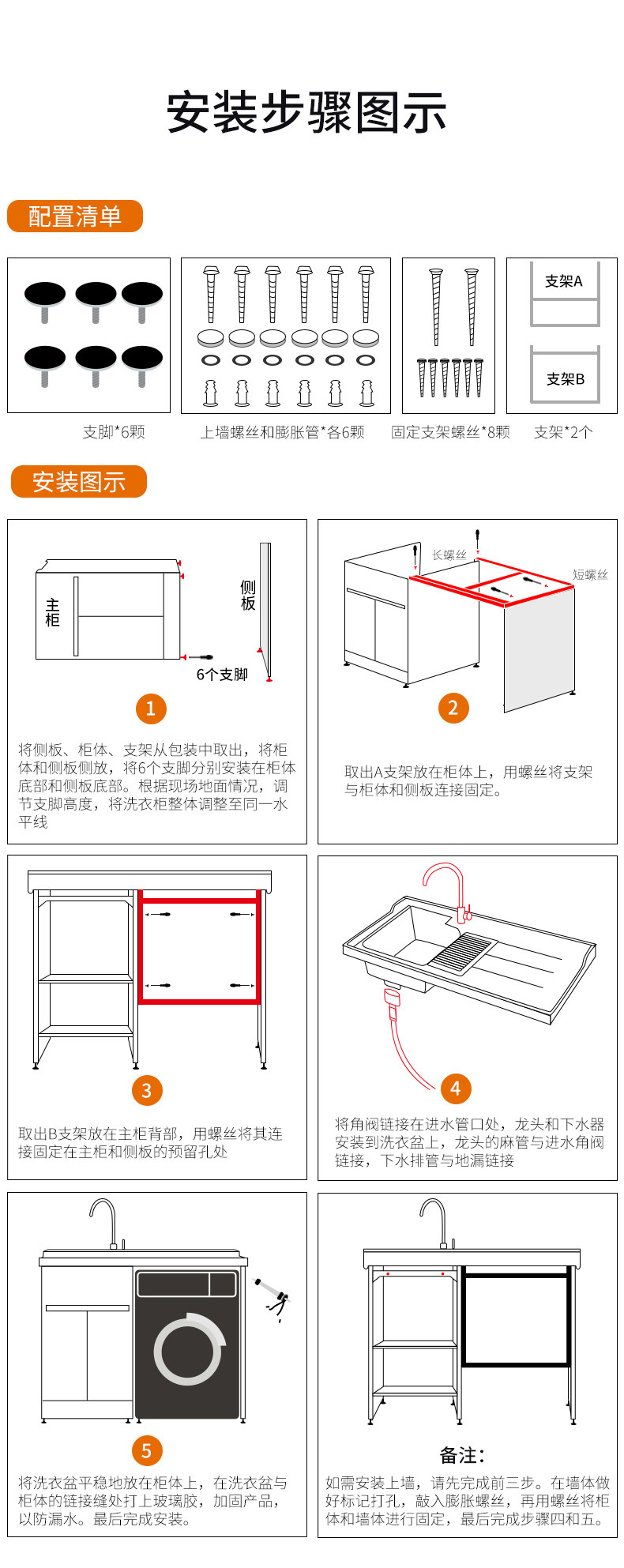 安装步骤图示

配置清单

支架A

支架B

支脚*6颗　上墙螺丝和膨胀管*各6颗　固定支架螺丝*8颗　支架*2个

安装图示

主柜

侧板

6个支脚

1

将侧板、柜体、支架从包装中取出，将柜体和侧板侧放，将6个支脚分别安装在柜体底部和侧板底部。根据现场地面情况，调节支脚高度，将洗衣柜整体调整至同一水平线

长螺丝

短螺丝

2

取出A支架放在柜体上，用螺丝将支架与柜体和侧板连接固定。

3

取出B支架放在主柜背部，用螺丝将其连接固定在主柜和侧板的预留孔处

4

将角阀链接在进水管口处，龙头和下水器安装到洗衣盆上，龙头的麻管与进水角阀链接，下水排管与地漏链接

5

将洗衣盆平稳地放在柜体上，在洗衣盆与柜体的链接缝处打上玻璃胶，加固产品，以防漏水。最后完成安装。

备注：

如需安装上墙，请先完成前三步。在墙体做好标记打孔，敲入膨胀螺丝，再用螺丝将柜体和墙体进行固定，最后完成步骤四和五。