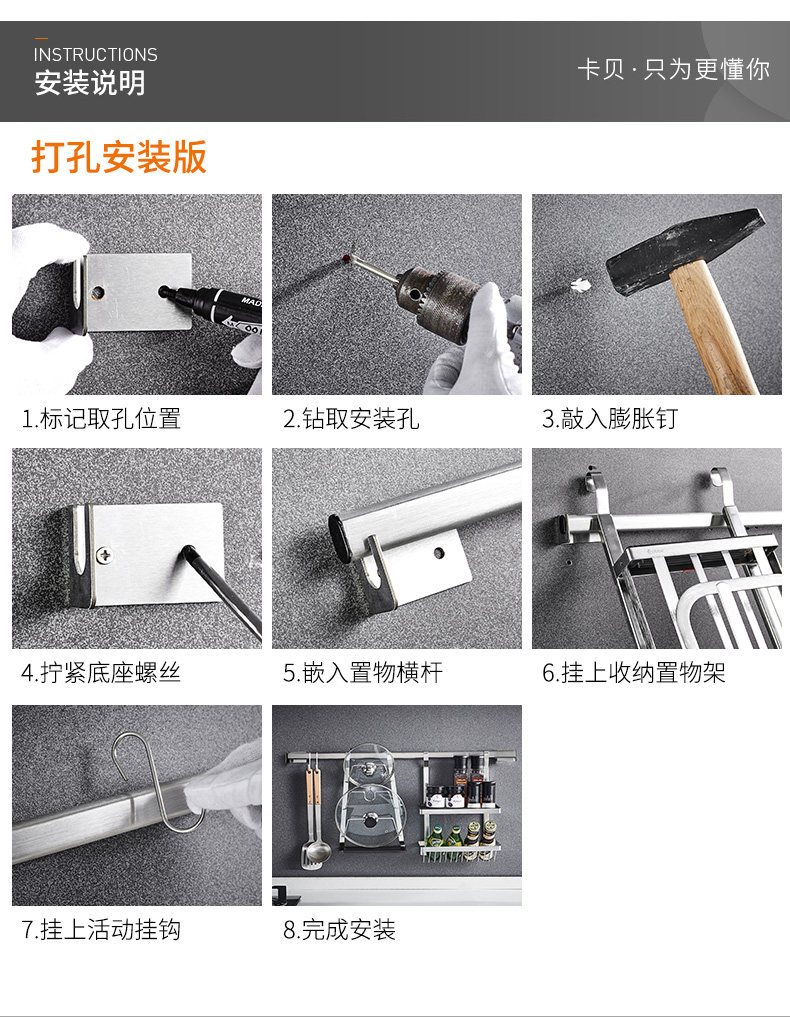 INSTRUCTIONS
安装说明

卡贝 · 只为更懂你

打孔安装版

1.标记取孔位置

2.钻取安装孔

3.敲入膨胀钉

4.拧紧底座螺丝

5.嵌入置物横杆

6.挂上收纳置物架

7.挂上活动挂钩

8.完成安装