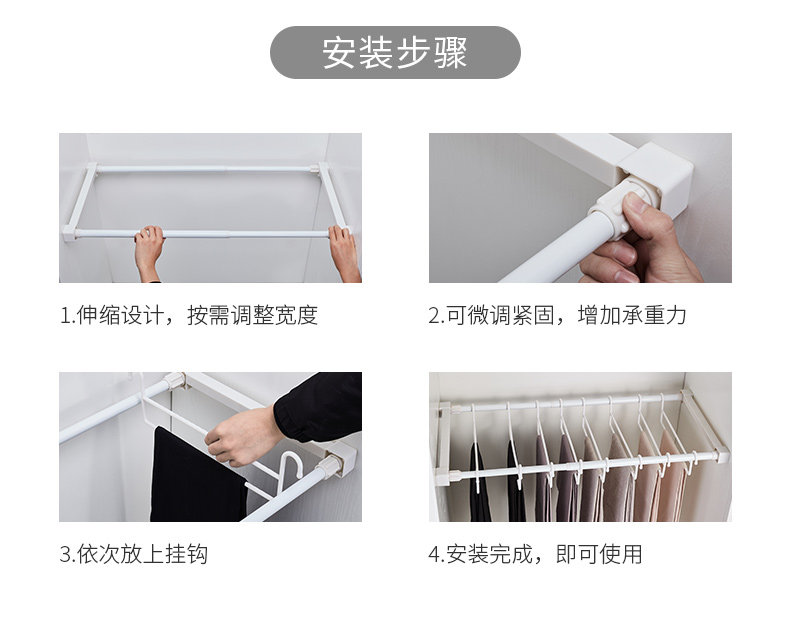 安装步骤

1.伸缩设计，按需调整宽度

2.可微调紧固，增加承重力

3.依次放上挂钩

4.安装完成，即可使用