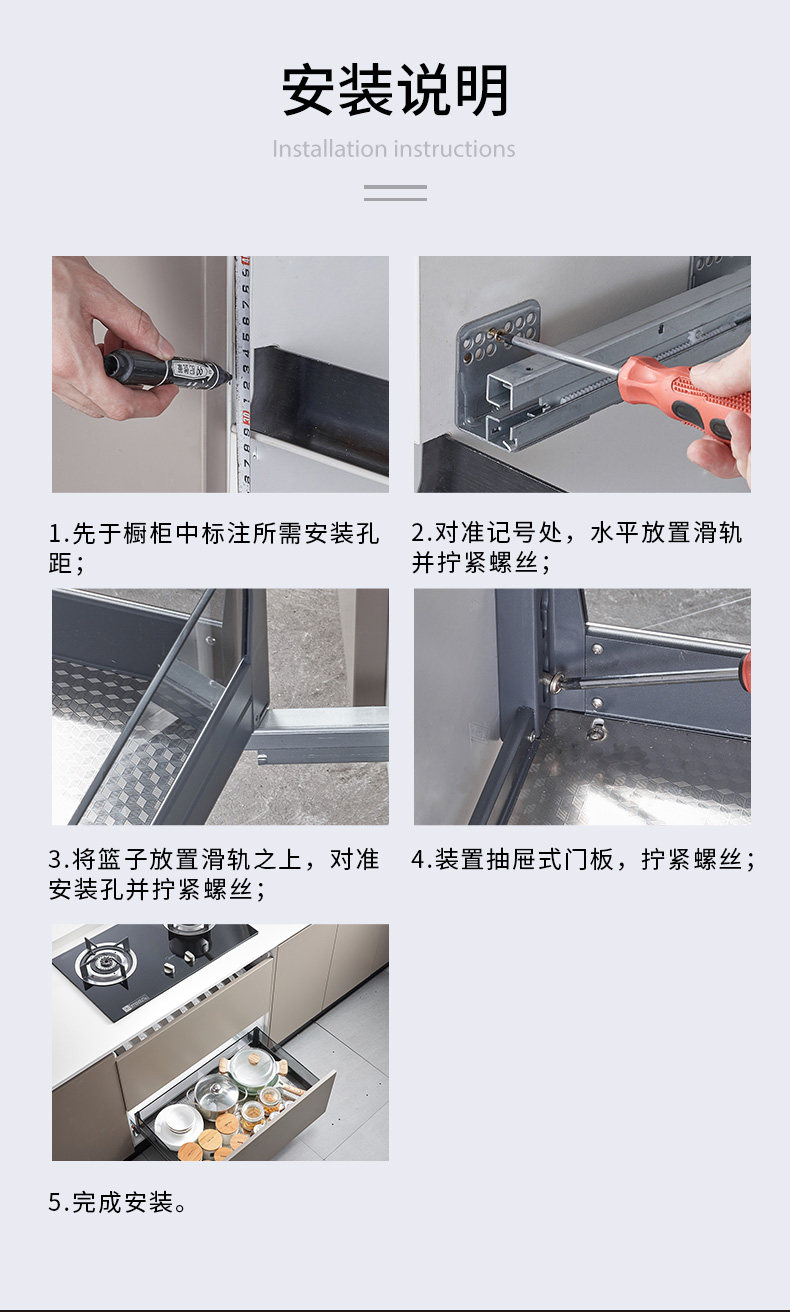 安装说明

Installation instructions

1.先于橱柜中标注所需安装孔距；

2.对准记号处，水平放置滑轨并拧紧螺丝；

3.将篮子放置滑轨之上，对准安装孔并拧紧螺丝；

4.装置抽屉式门板，拧紧螺丝；

5.完成安装。