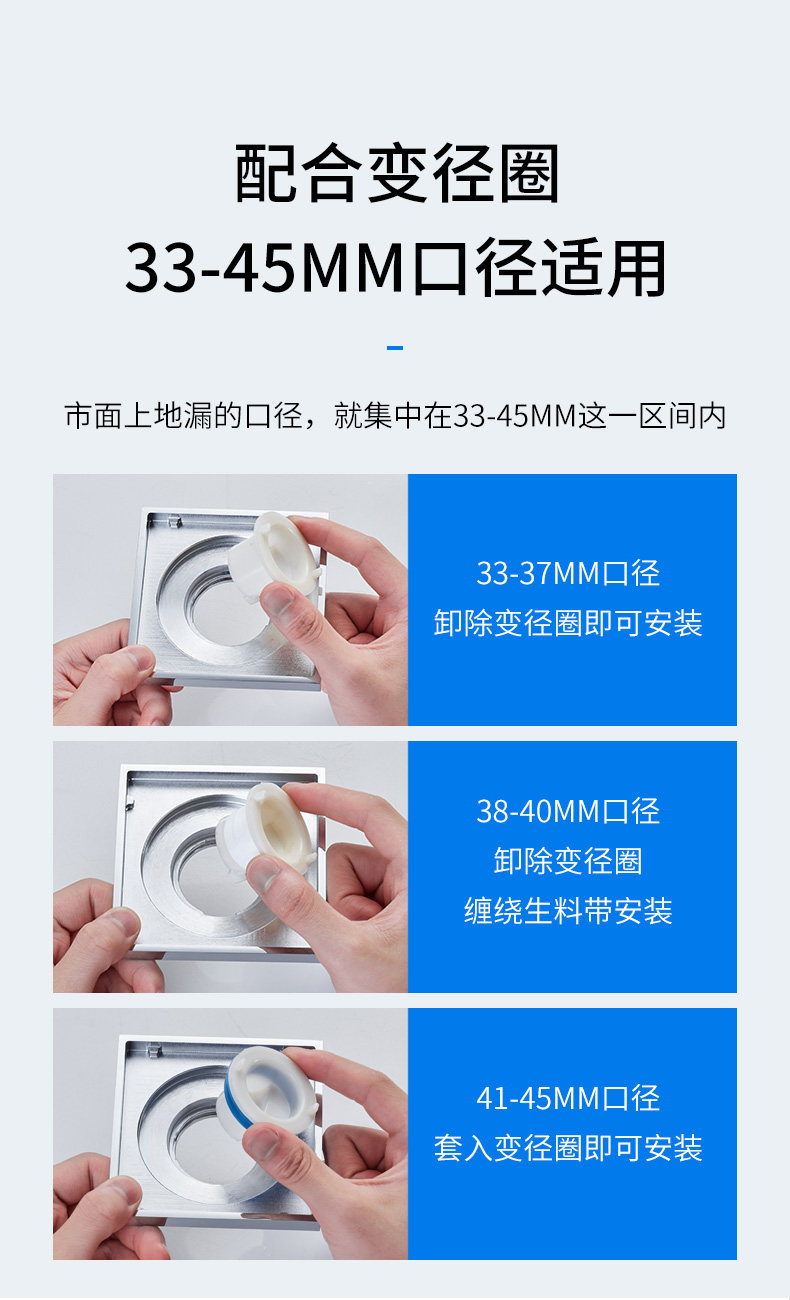 配合变径圈
33-45MM口径适用

市面上地漏的口径，就集中在33-45MM这一区间内

33-37MM口径
卸除变径圈即可安装

38-40MM口径
卸除变径圈
缠绕生料带安装

41-45MM口径
套入变径圈即可安装